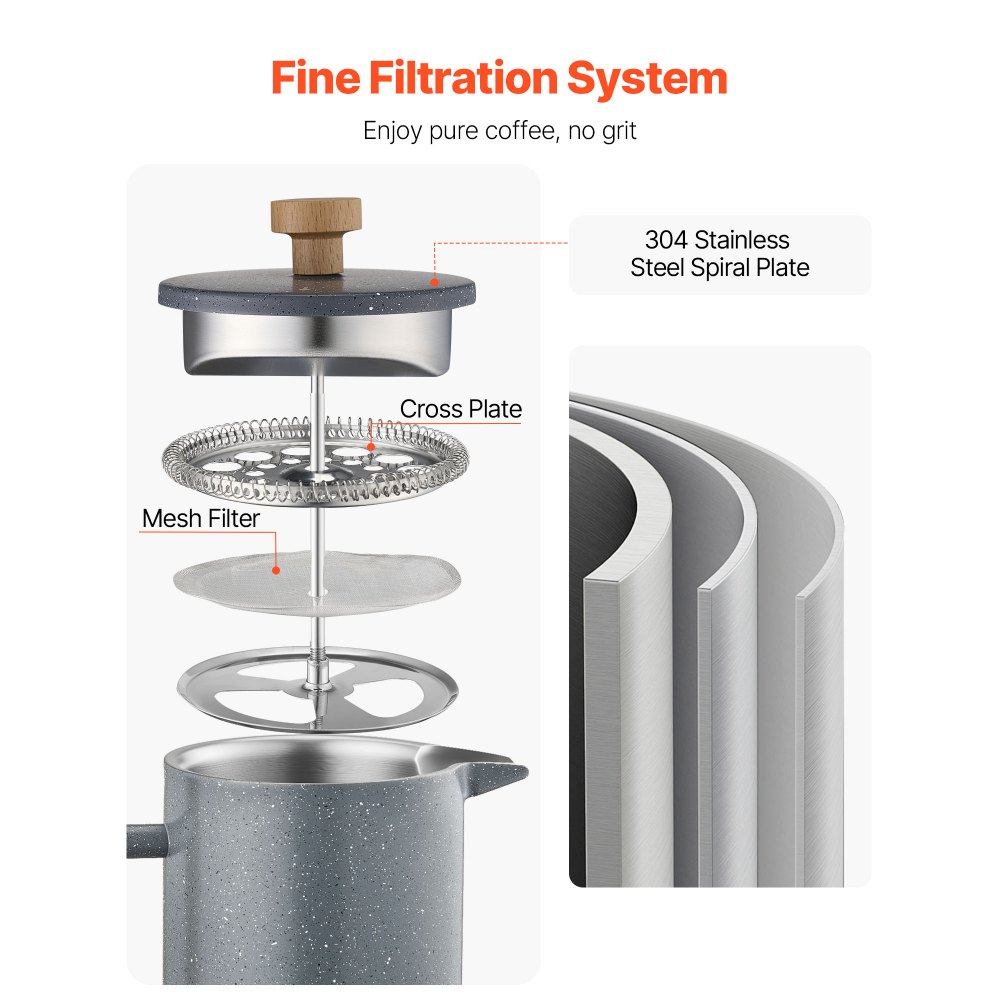 Fine Filtration System

Enjoy pure coffee, no grit

304 Stainless Steel Spiral Plate

Cross Plate

Mesh Filter