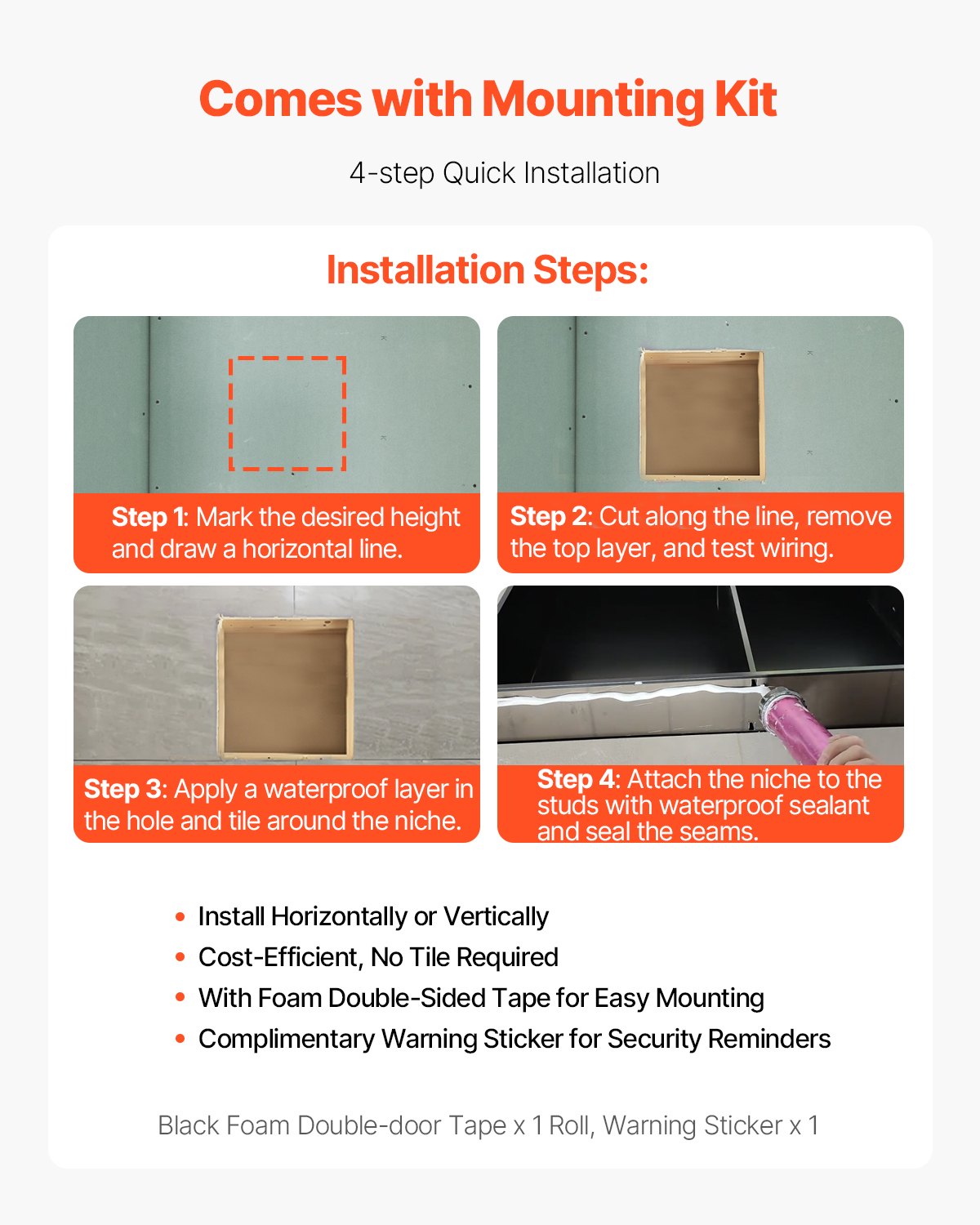 Comes with Mounting Kit

4-step Quick Installation

Installation Steps:

Step 1: Mark the desired height and draw a horizontal line.

Step 2: Cut along the line, remove the top layer, and test wiring.

Step 3: Apply a waterproof layer in the hole and tile around the niche.

Step 4: Attach the niche to the studs with waterproof sealant and seal the seams.

• Install Horizontally or Vertically
• Cost-Efficient, No Tile Required
• With Foam Double-Sided Tape for Easy Mounting
• Complimentary Warning Sticker for Security Reminders

Black Foam Double-door Tape x 1 Roll, Warning Sticker x 1