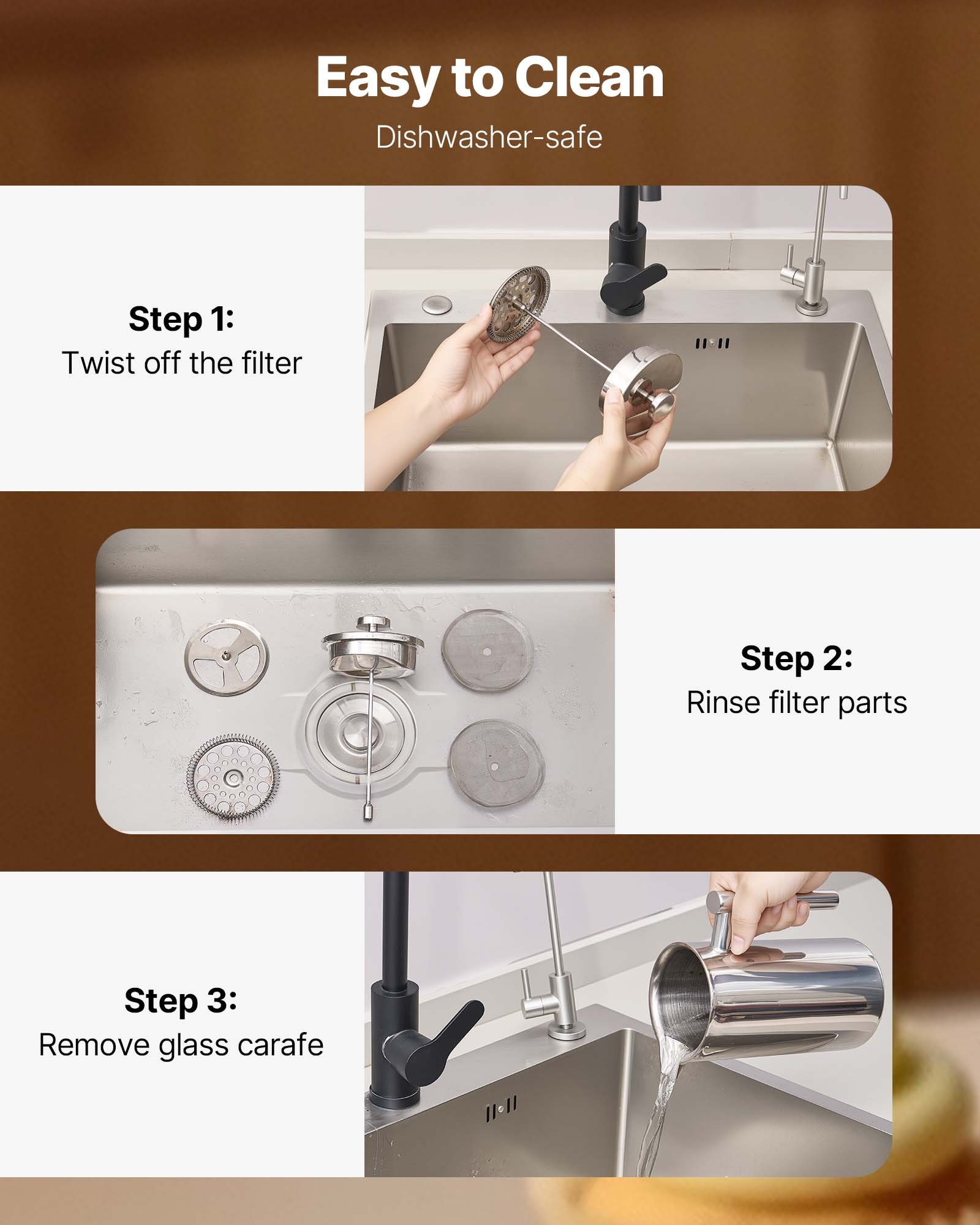 Easy to Clean

Dishwasher-safe

Step 1:
Twist off the filter

Step 2:
Rinse filter parts

Step 3:
Remove glass carafe