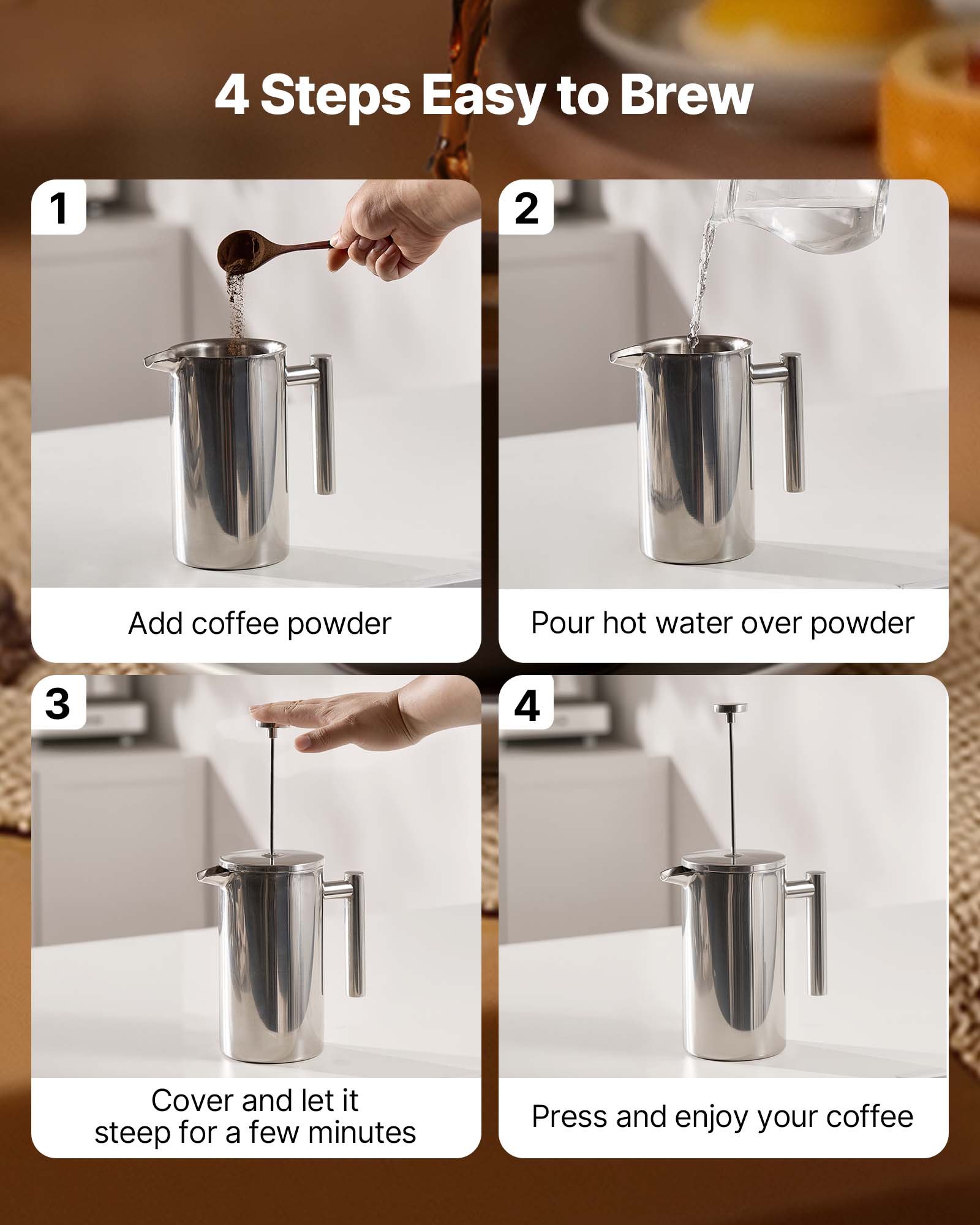 4 Steps Easy to Brew

1

Add coffee powder

2

Pour hot water over powder

3

Cover and let it steep for a few minutes

4

Press and enjoy your coffee