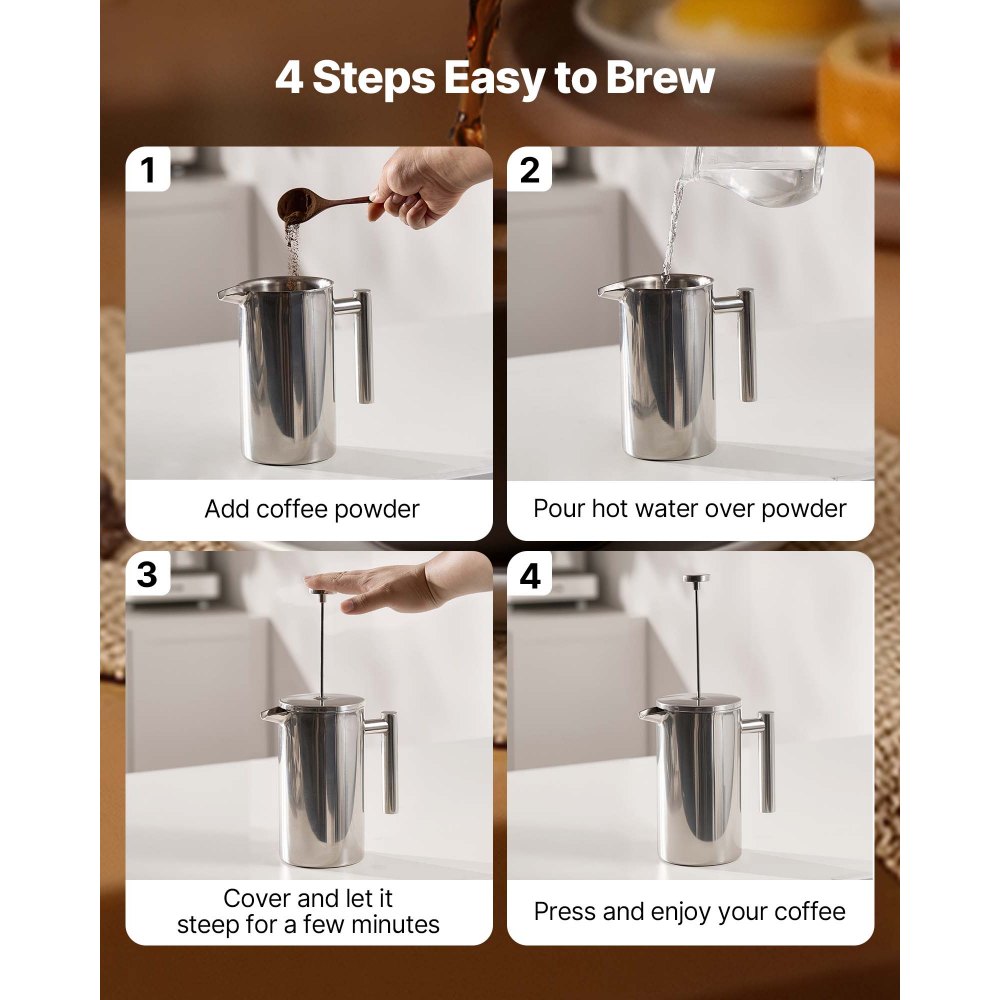 4 Steps Easy to Brew

1

Add coffee powder

2

Pour hot water over powder

3

Cover and let it steep for a few minutes

4

Press and enjoy your coffee