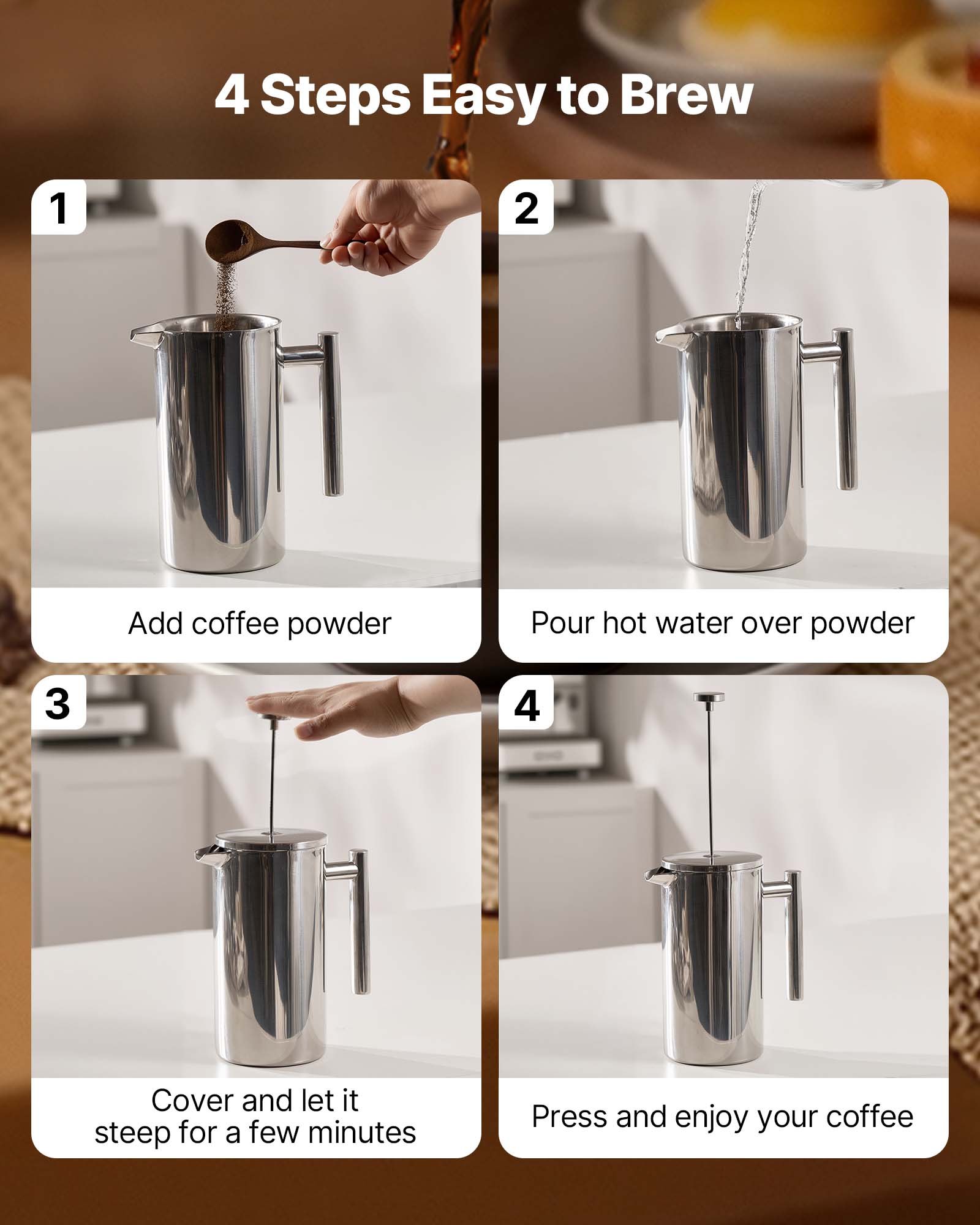 4 Steps Easy to Brew

1

Add coffee powder

2

Pour hot water over powder

3

Cover and let it steep for a few minutes

4

Press and enjoy your coffee