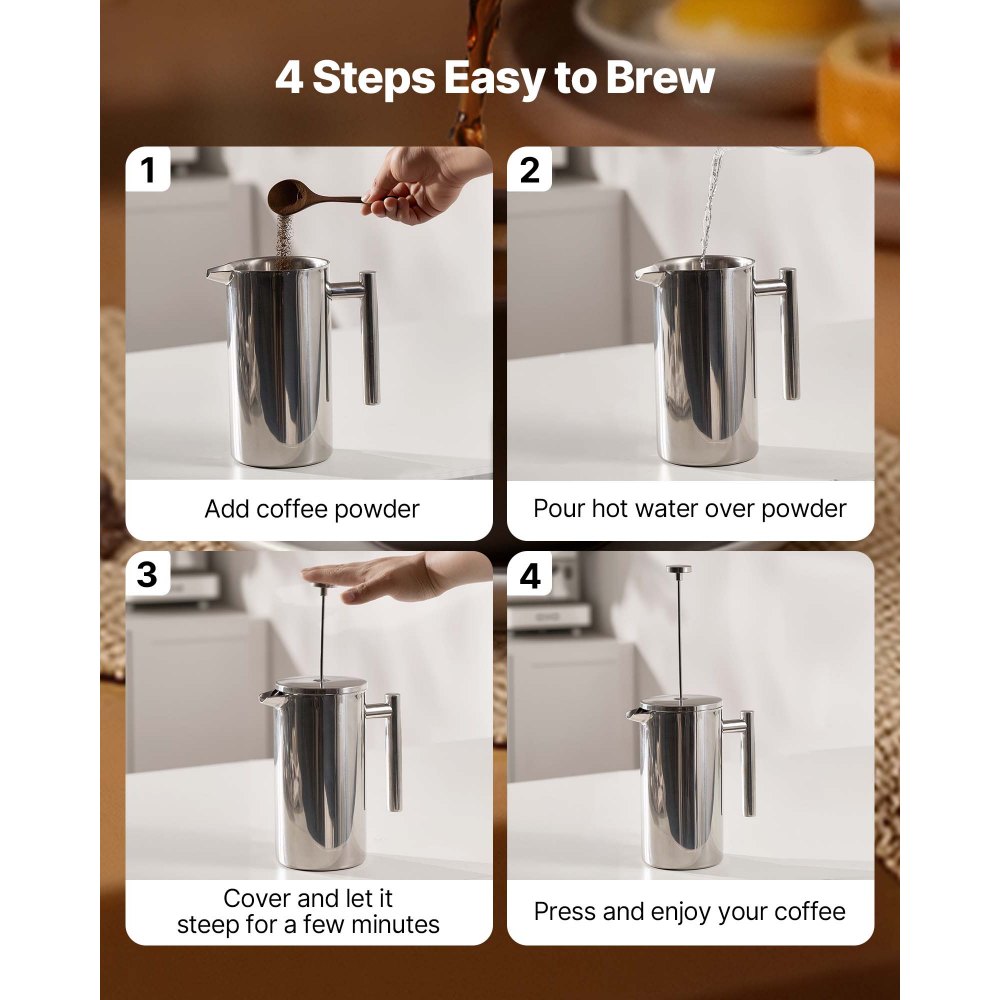 4 Steps Easy to Brew

1

Add coffee powder

2

Pour hot water over powder

3

Cover and let it steep for a few minutes

4

Press and enjoy your coffee