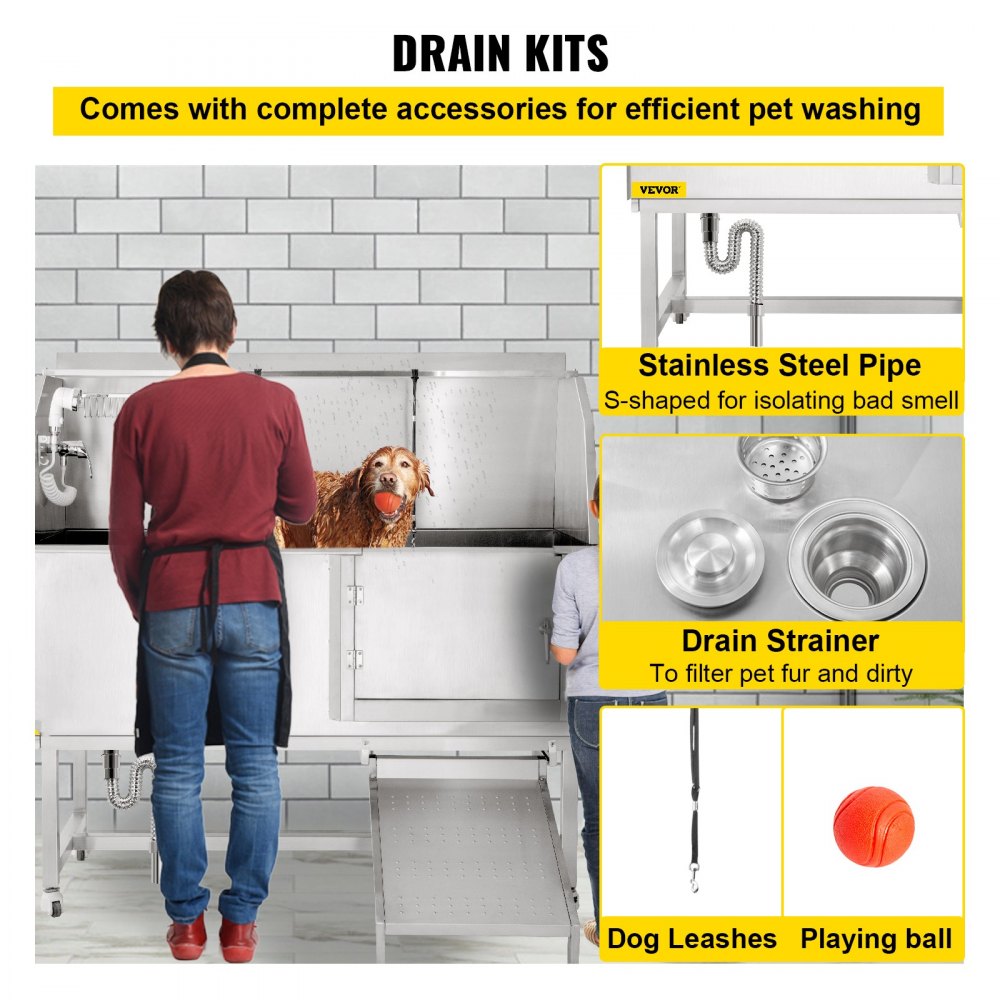 DRAIN KITS

Comes with complete accessories for efficient pet washing

VEVOR

Stainless Steel Pipe
S-shaped for isolating bad smell

Drain Strainer
To filter pet fur and dirty

Dog Leashes

Playing ball