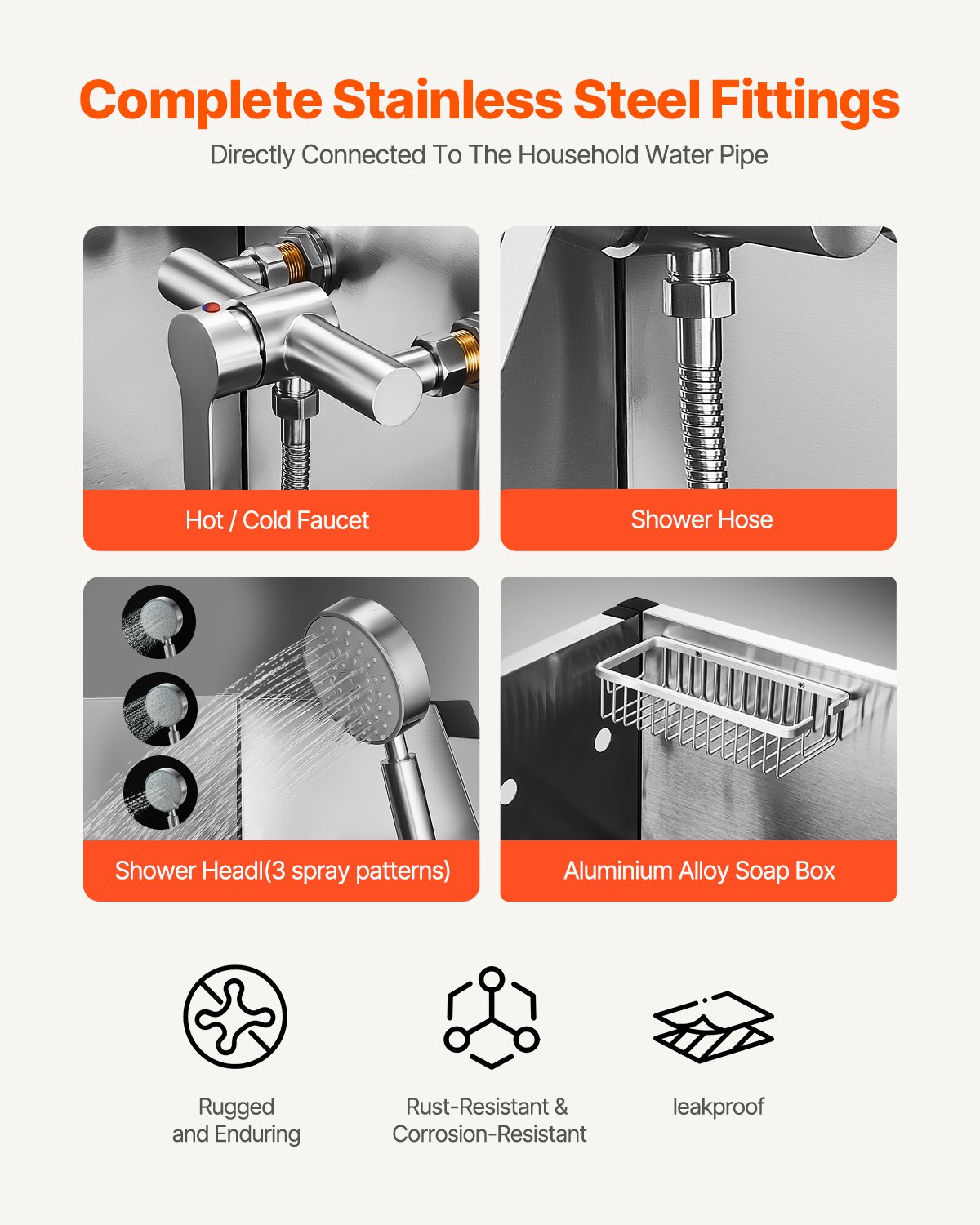 Complete Stainless Steel Fittings

Directly Connected To The Household Water Pipe

Hot / Cold Faucet

Shower Hose

Shower Headl(3 spray patterns)

Aluminium Alloy Soap Box

Rugged and Enduring

Rust-Resistant & Corrosion-Resistant

leakproof