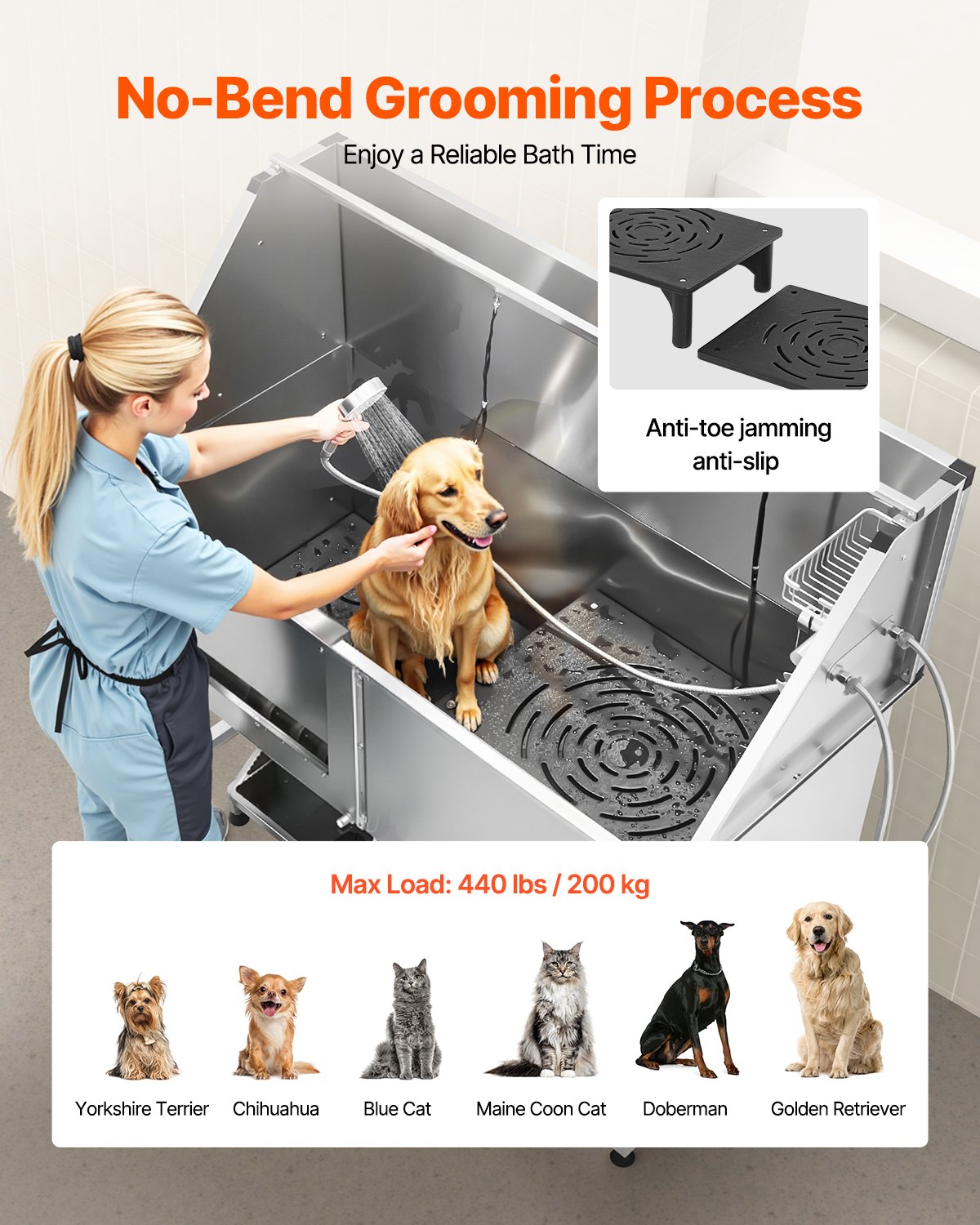 No-Bend Grooming Process

Enjoy a Reliable Bath Time

Anti-toe jamming anti-slip

Max Load: 440 lbs / 200 kg

Yorkshire Terrier

Chihuahua

Blue Cat

Maine Coon Cat

Doberman

Golden Retriever