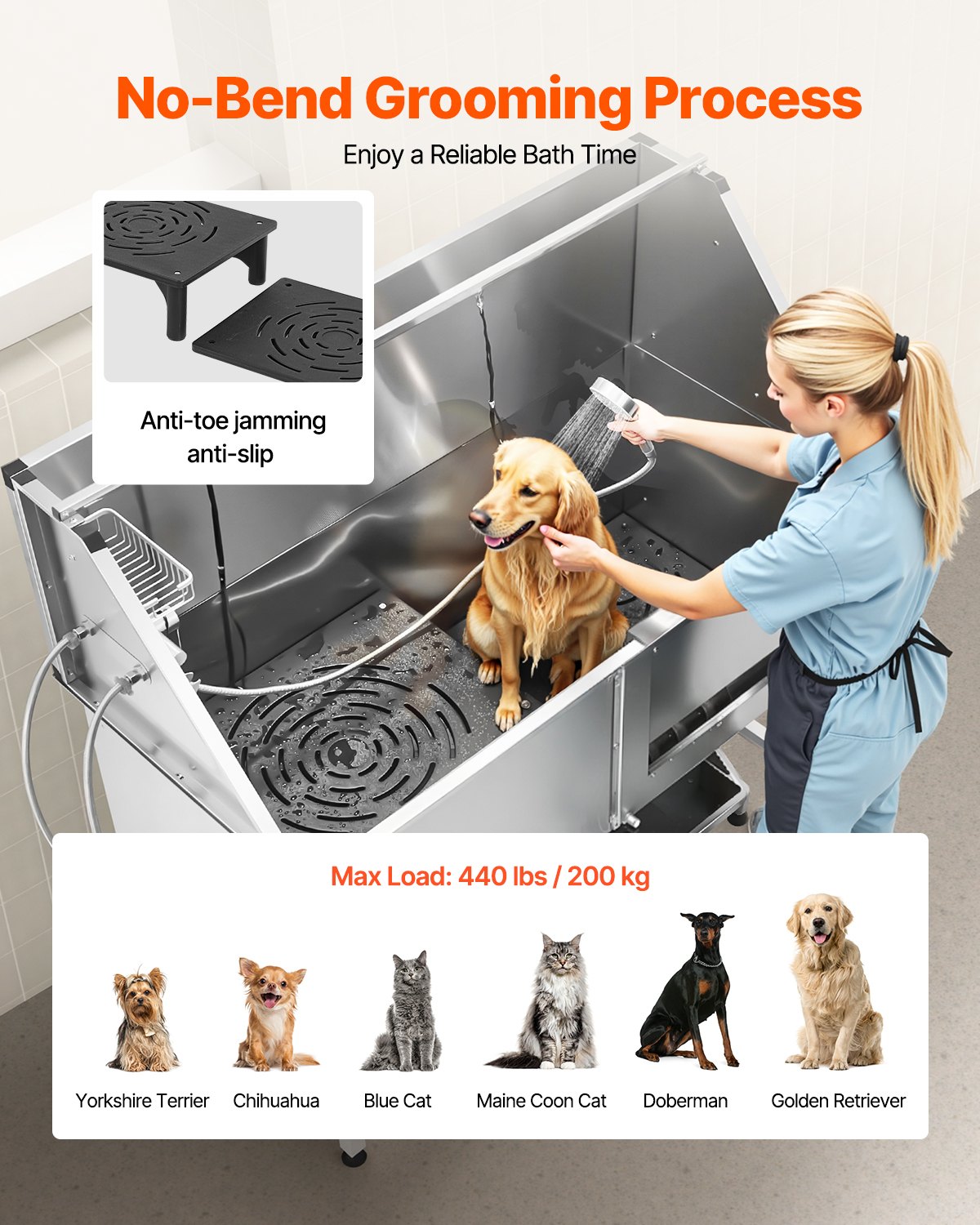 No-Bend Grooming Process

Enjoy a Reliable Bath Time

Anti-toe jamming anti-slip

Max Load: 440 lbs / 200 kg

Yorkshire Terrier
Chihuahua
Blue Cat
Maine Coon Cat
Doberman
Golden Retriever