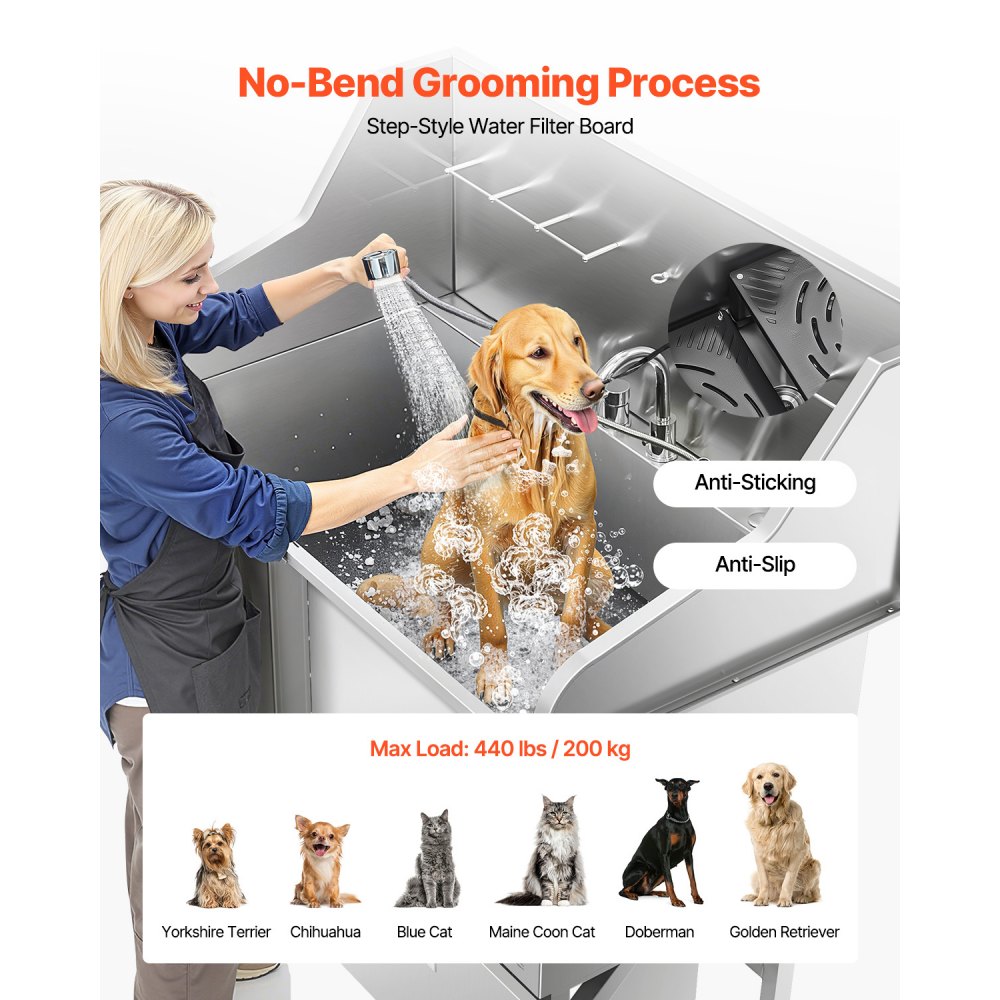 No-Bend Grooming Process

Step-Style Water Filter Board

Anti-Sticking

Anti-Slip

Max Load: 440 lbs / 200 kg

Yorkshire Terrier

Chihuahua

Blue Cat

Maine Coon Cat

Doberman

Golden Retriever