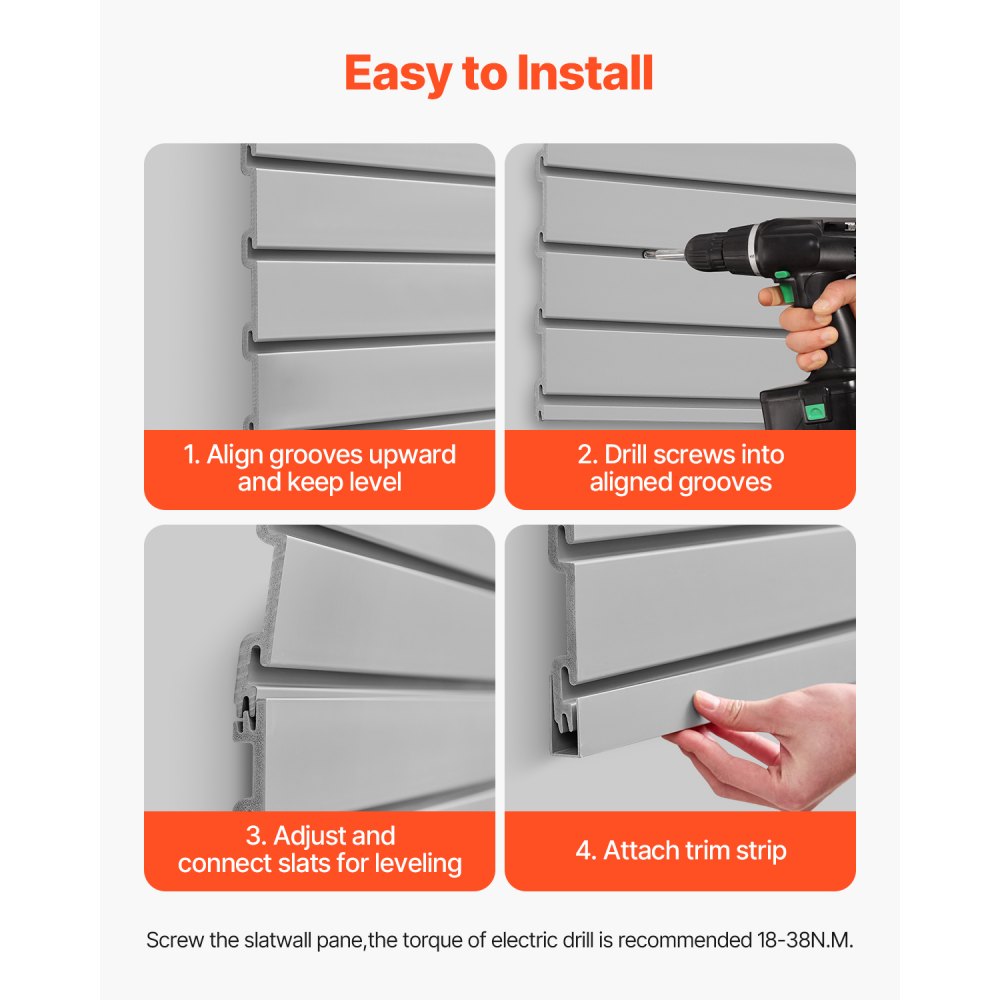 Easy to Install

1. Align grooves upward and keep level

2. Drill screws into aligned grooves

3. Adjust and connect slats for leveling

4. Attach trim strip

Screw the slatwall pane,the torque of electric drill is recommended 18-38N.M.