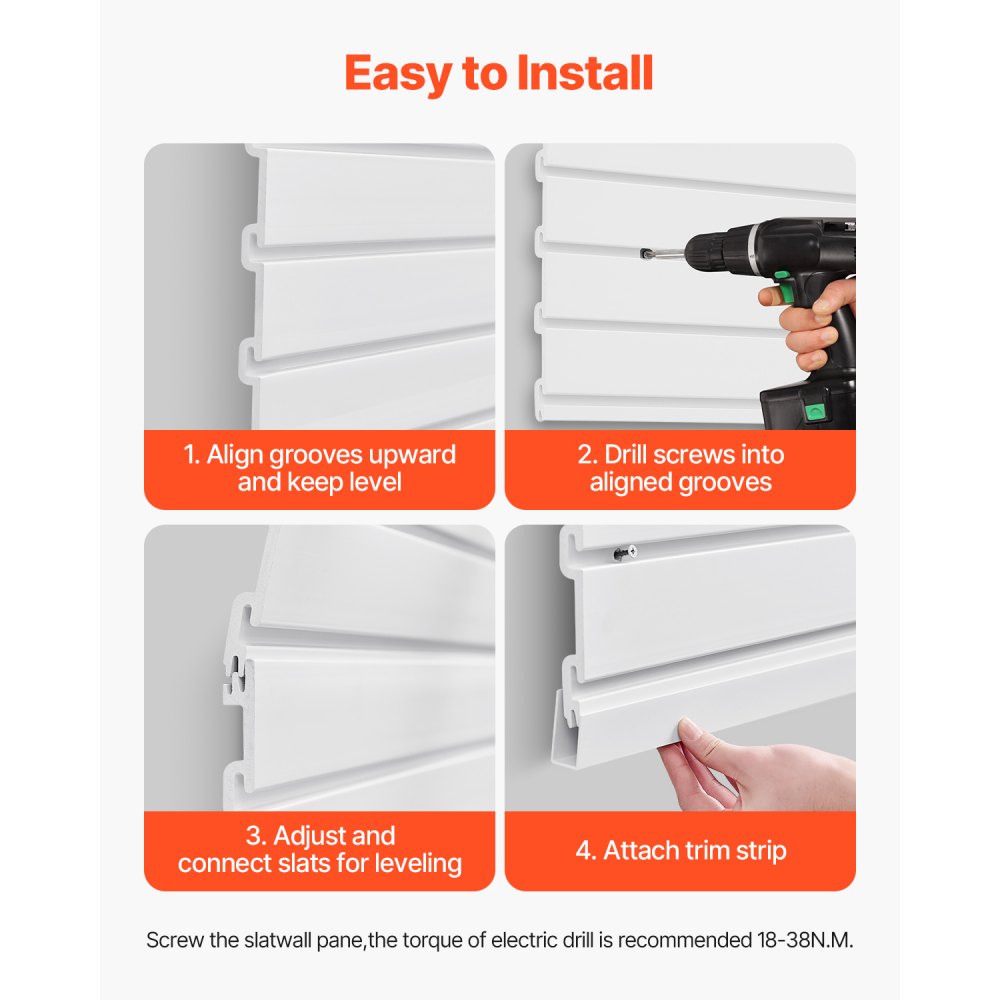 Easy to Install

1. Align grooves upward and keep level

2. Drill screws into aligned grooves

3. Adjust and connect slats for leveling

4. Attach trim strip

Screw the slatwall pane,the torque of electric drill is recommended 18-38N.M.