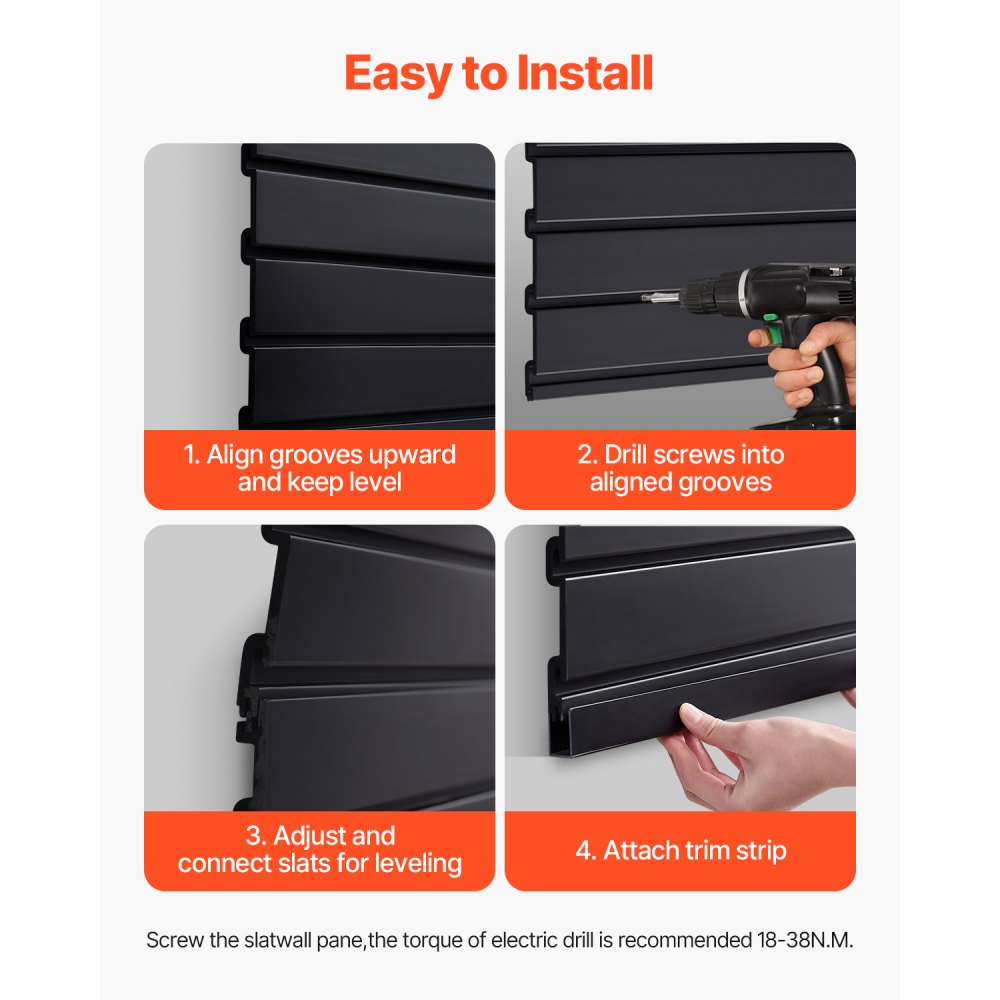 Easy to Install

1. Align grooves upward and keep level

2. Drill screws into aligned grooves

3. Adjust and connect slats for leveling

4. Attach trim strip

Screw the slatwall pane,the torque of electric drill is recommended 18-38N.M.