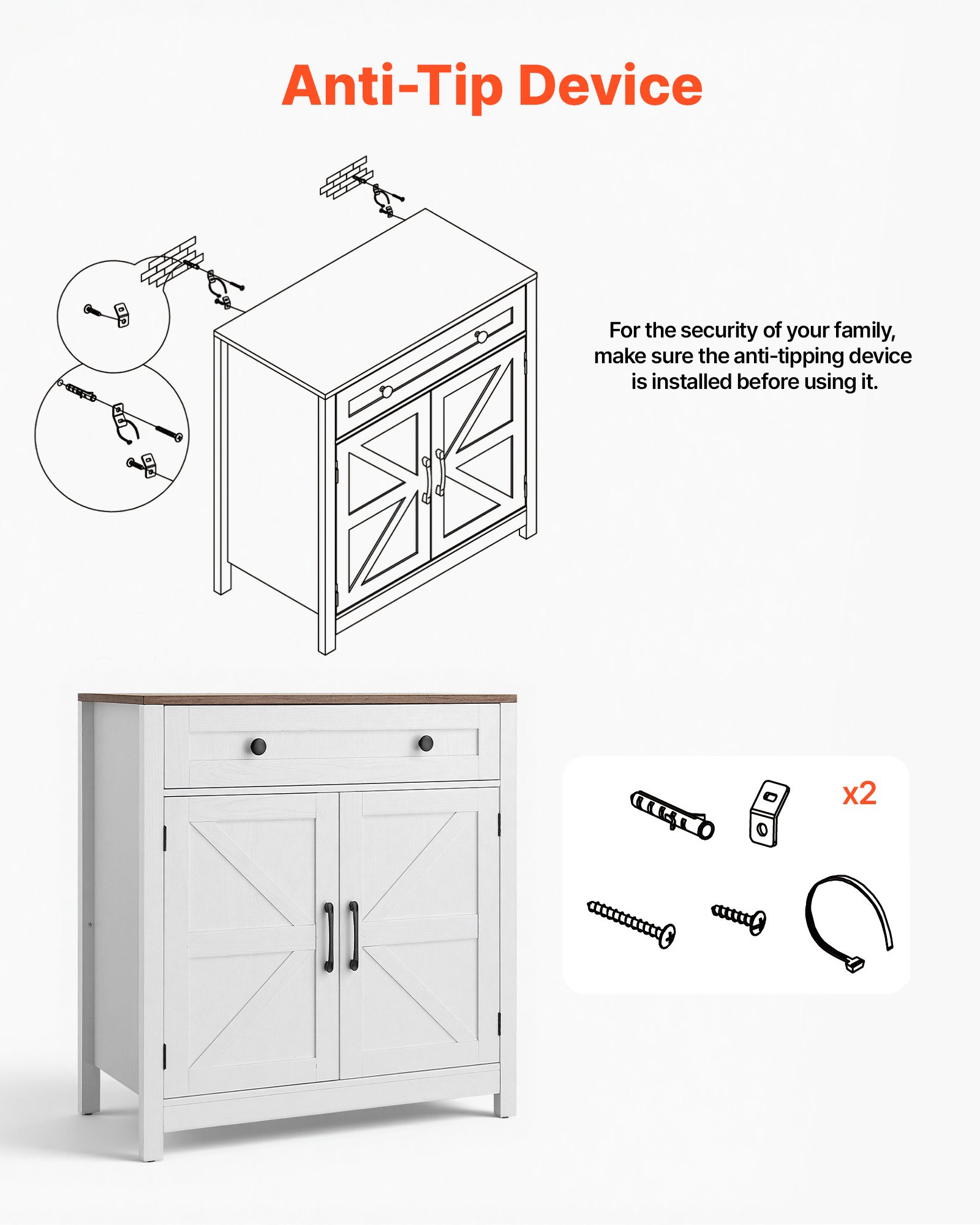 Anti-Tip Device

For the security of your family, make sure the anti-tipping device is installed before using it.

x2