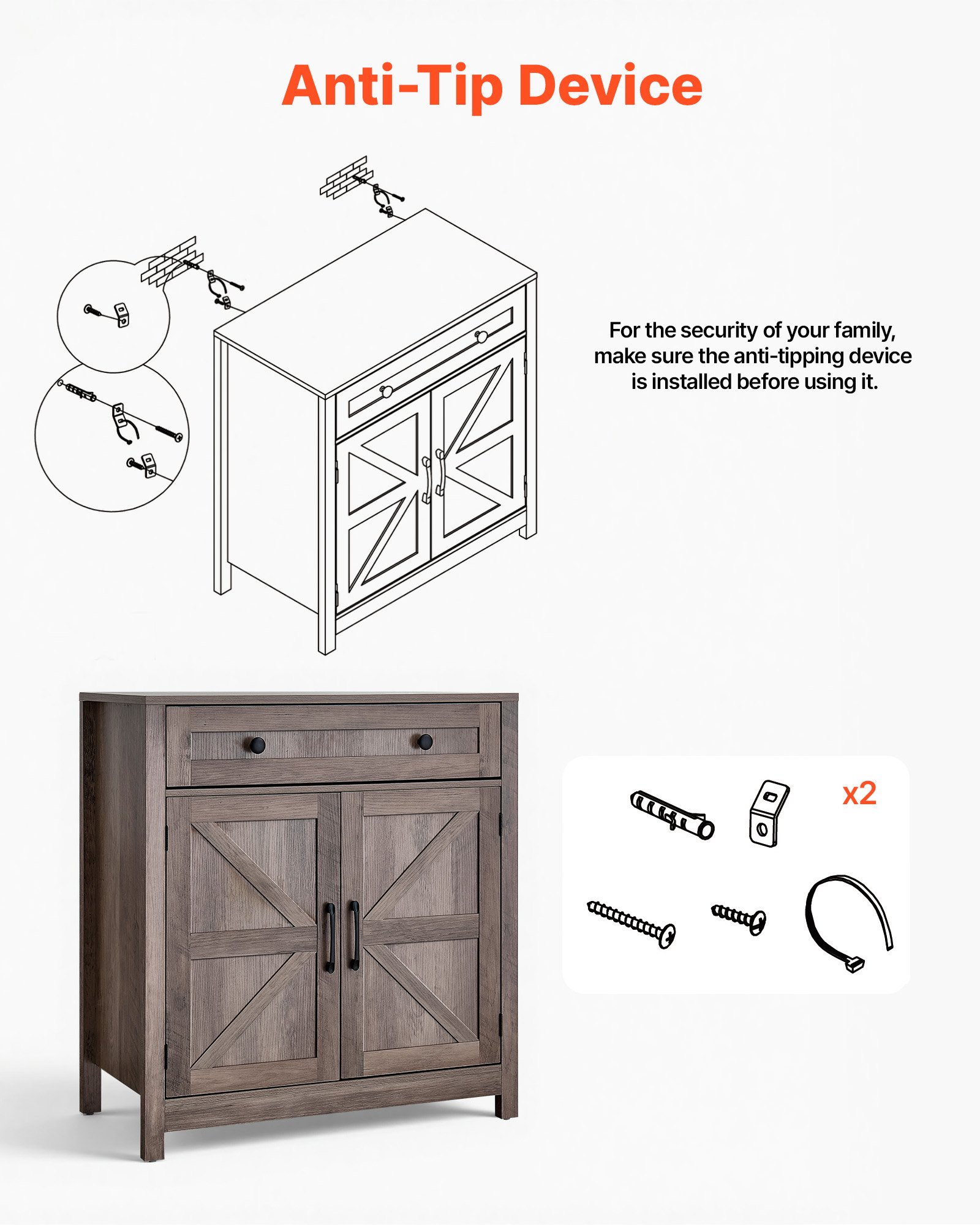 Anti-Tip Device

For the security of your family, make sure the anti-tipping device is installed before using it.

x2