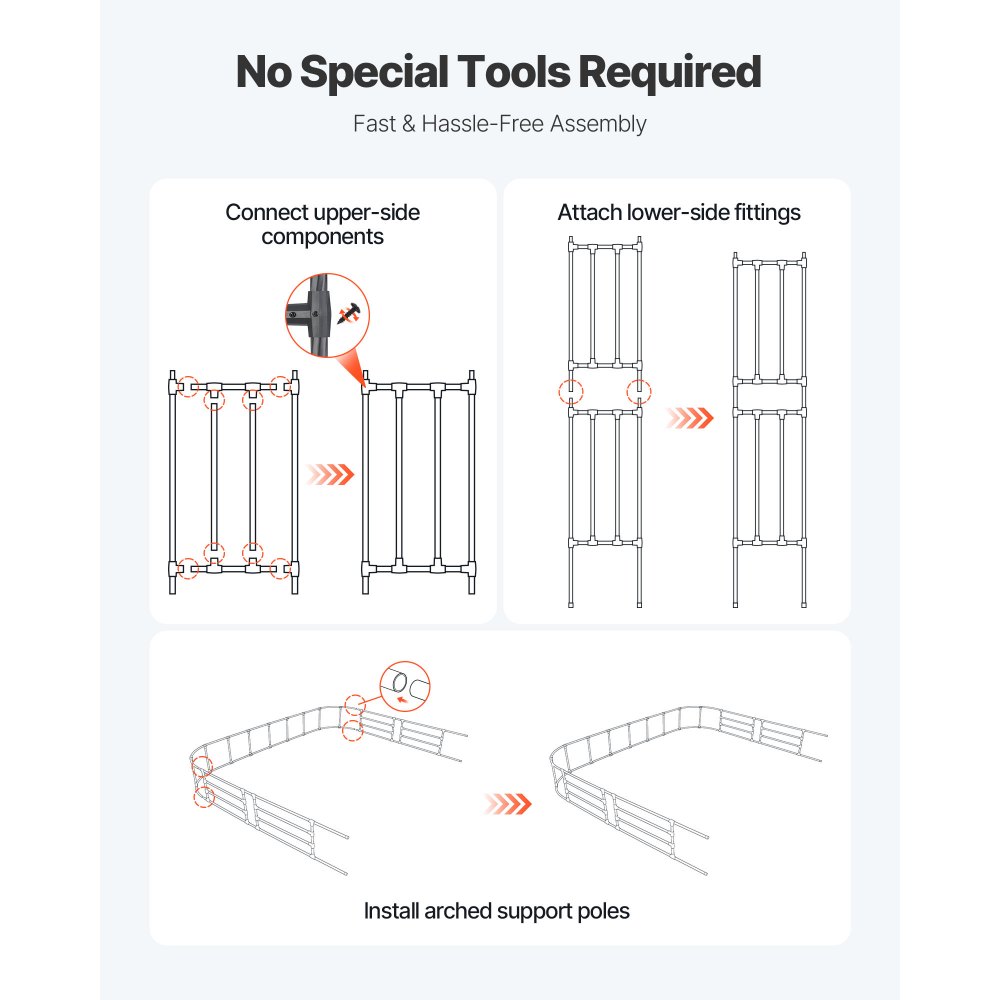 No Special Tools Required

Fast & Hassle-Free Assembly

Connect upper-side components

Attach lower-side fittings

Install arched support poles