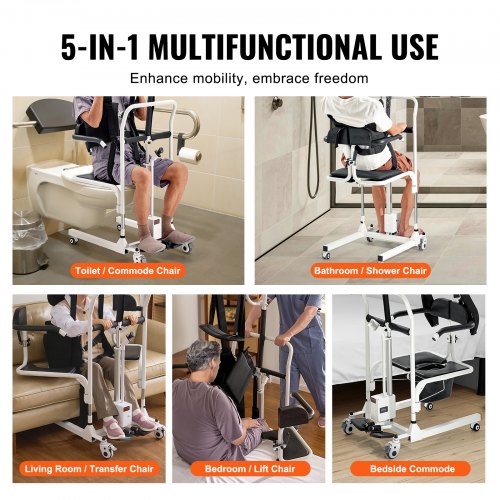 5-IN-1 MULTIFUNCTIONAL USE

Enhance mobility, embrace freedom

Toilet / Commode Chair

Bathroom / Shower Chair

Living Room / Transfer Chair

Bedroom / Lift Chair

Bedside Commode