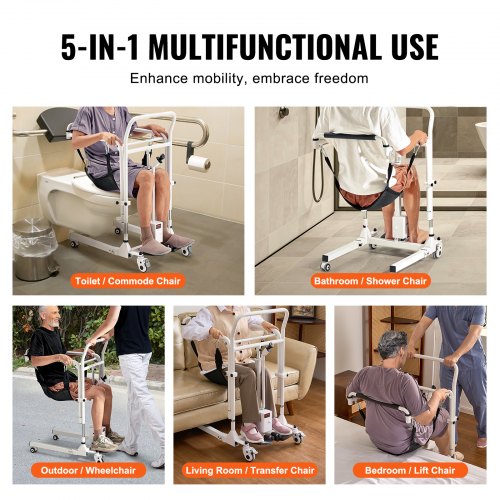 5-IN-1 MULTIFUNCTIONAL USE

Enhance mobility, embrace freedom

Toilet / Commode Chair

Bathroom / Shower Chair

Outdoor / Wheelchair

Living Room / Transfer Chair

Bedroom / Lift Chair