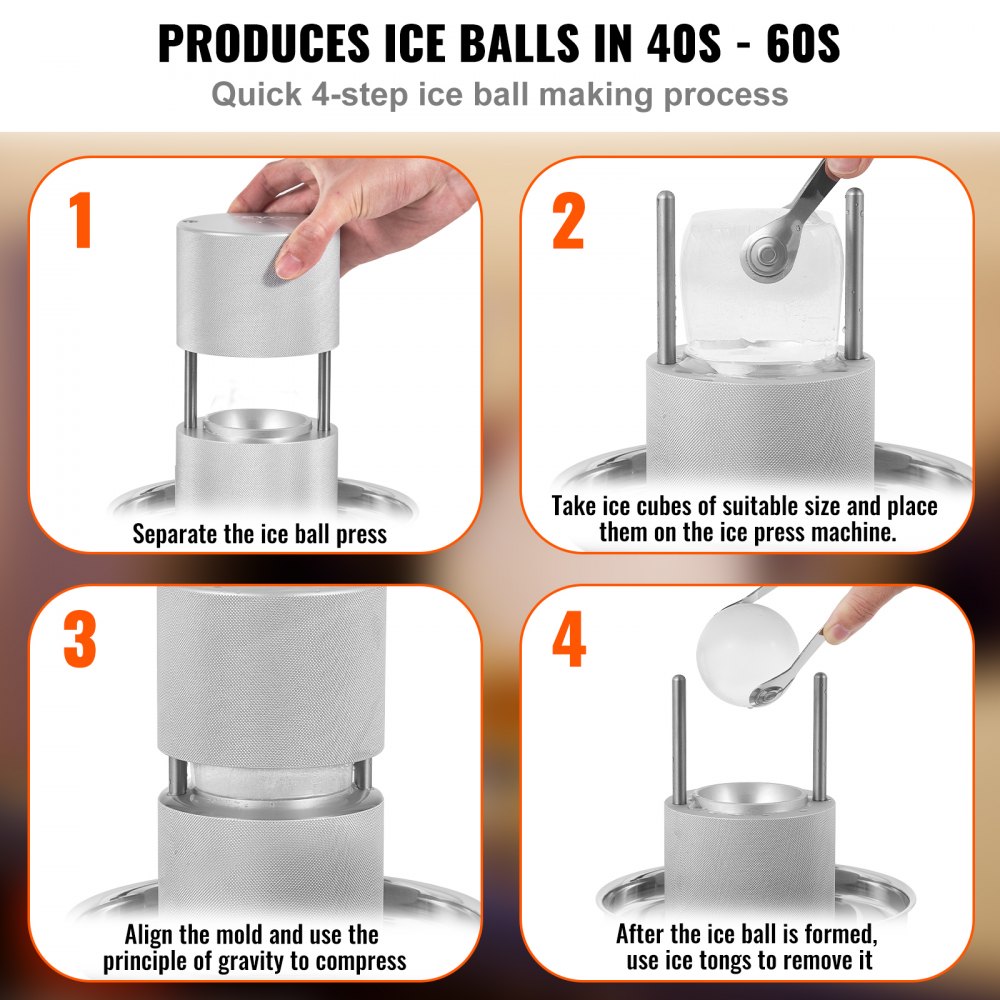 PRODUCES ICE BALLS IN 40S - 60S

Quick 4-step ice ball making process

1

Separate the ice ball press

2

Take ice cubes of suitable size and place them on the ice press machine.

3

Align the mold and use the principle of gravity to compress

4

After the ice ball is formed, use ice tongs to remove it