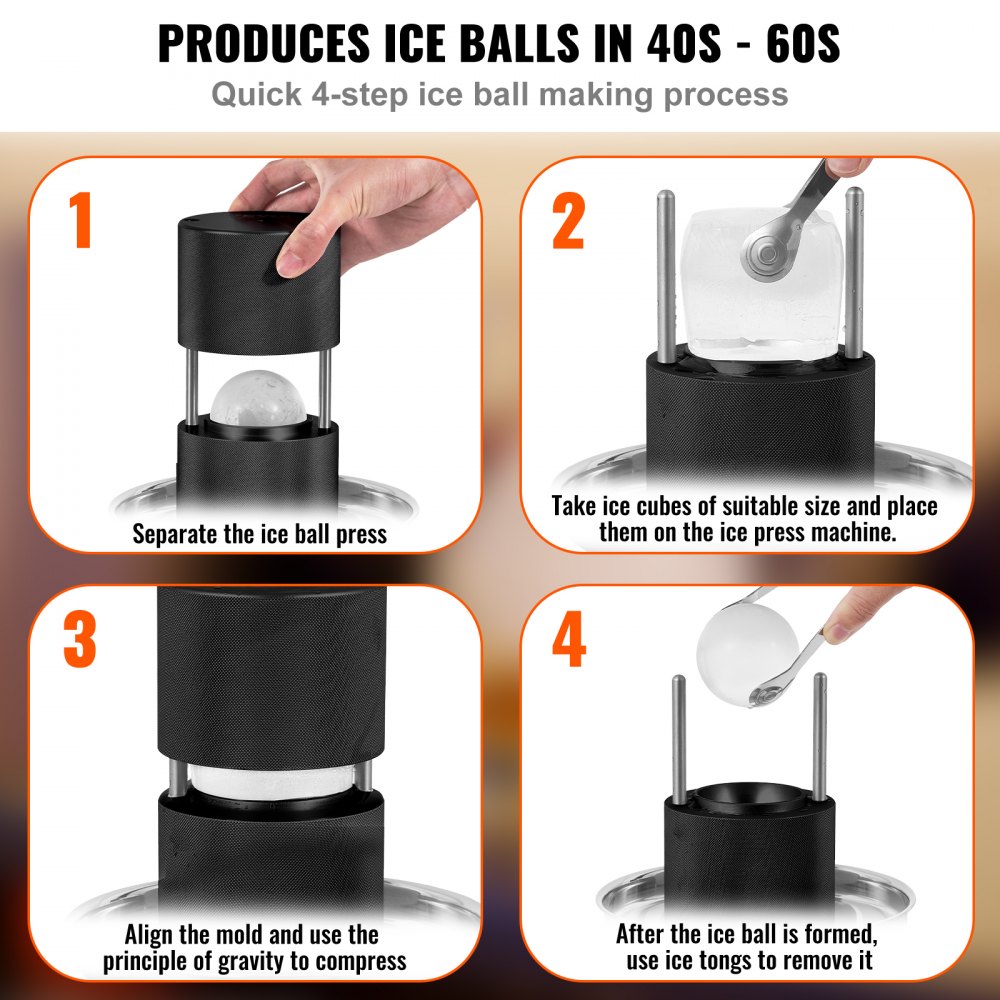 PRODUCES ICE BALLS IN 40S - 60S
Quick 4-step ice ball making process

1
Separate the ice ball press

2
Take ice cubes of suitable size and place them on the ice press machine.

3
Align the mold and use the principle of gravity to compress

4
After the ice ball is formed, use ice tongs to remove it