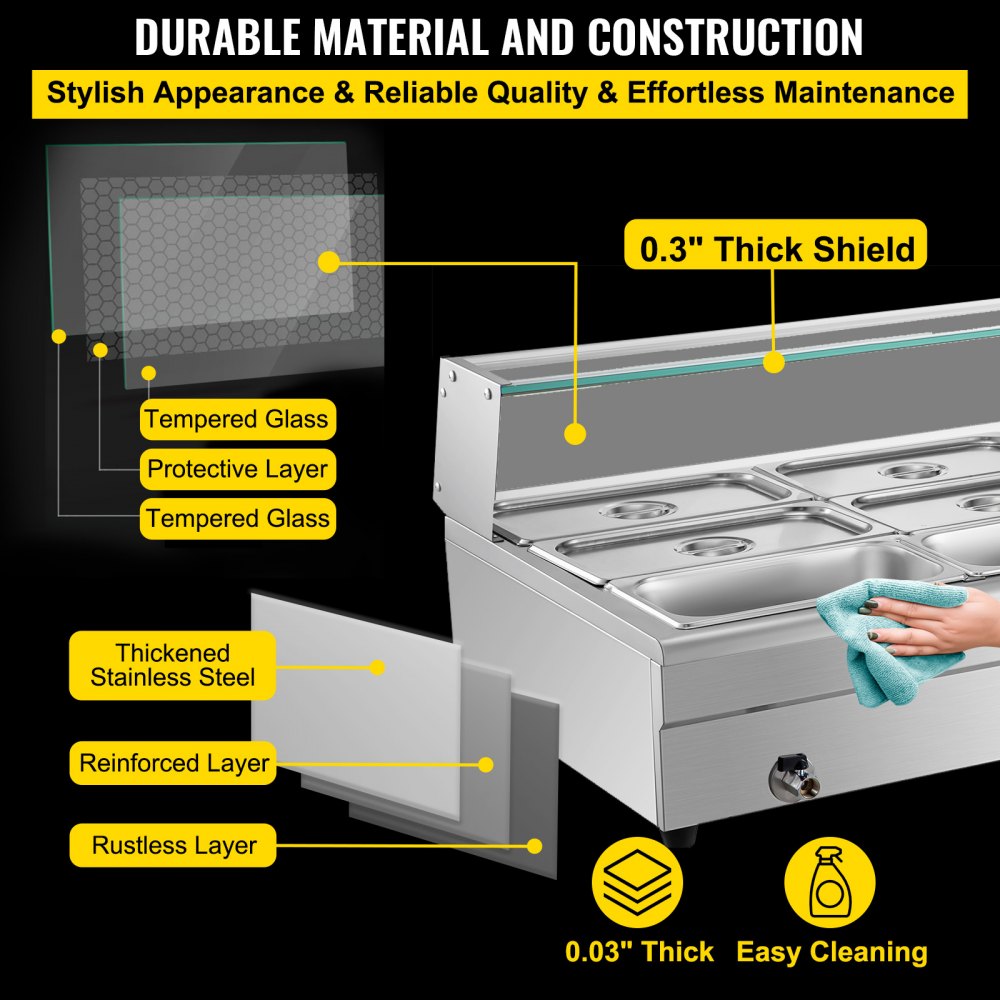 DURABLE MATERIAL AND CONSTRUCTION

Stylish Appearance & Reliable Quality & Effortless Maintenance

0.3" Thick Shield

Tempered Glass

Protective Layer

Tempered Glass

Thickened Stainless Steel

Reinforced Layer

Rustless Layer

0.03" Thick

Easy Cleaning