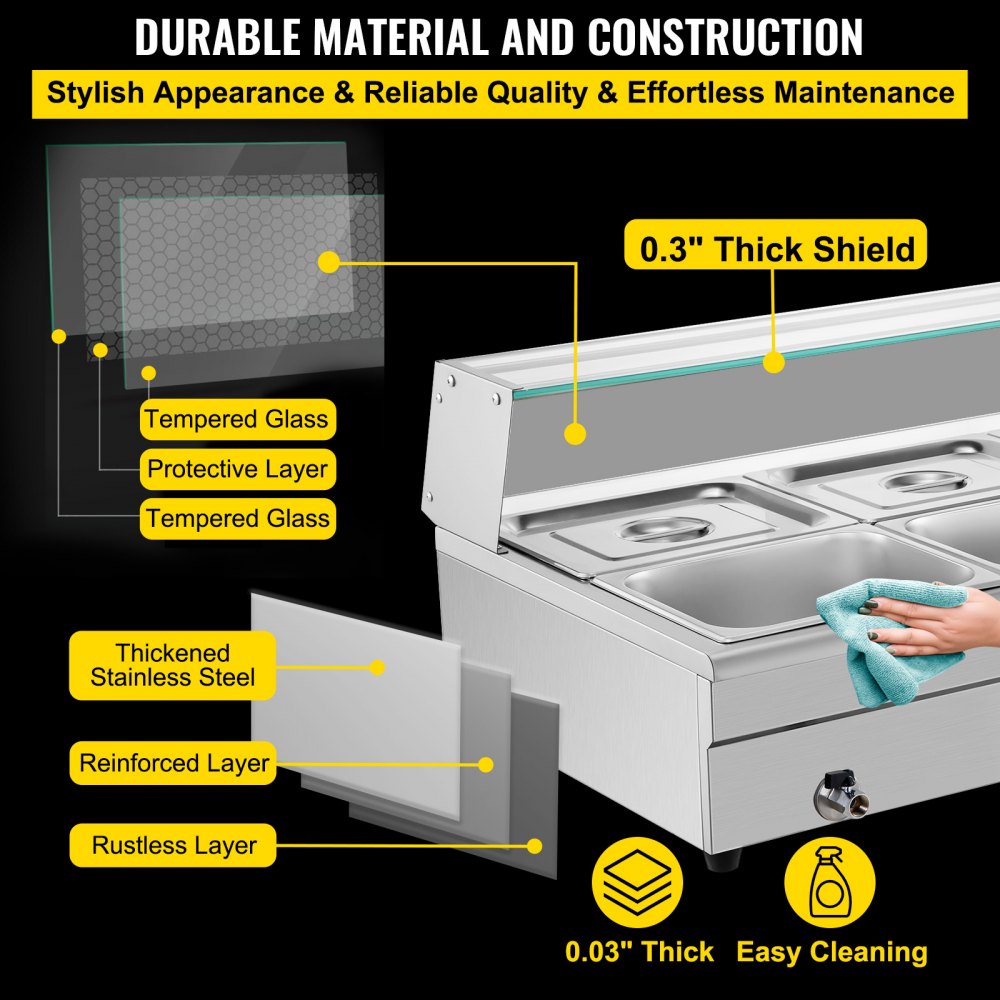 DURABLE MATERIAL AND CONSTRUCTION

Stylish Appearance & Reliable Quality & Effortless Maintenance

0.3" Thick Shield

Tempered Glass

Protective Layer

Tempered Glass

Thickened Stainless Steel

Reinforced Layer

Rustless Layer

0.03" Thick

Easy Cleaning