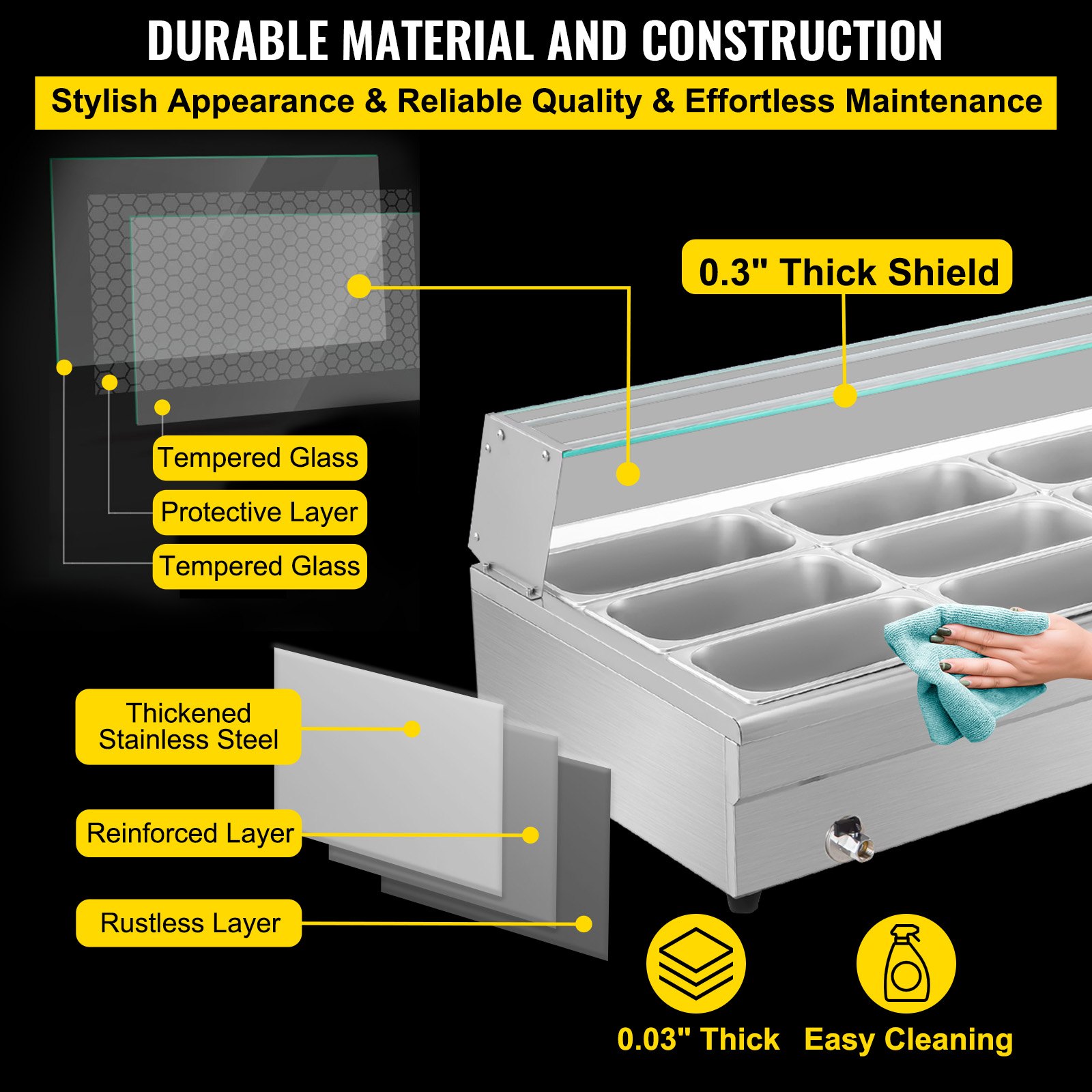 DURABLE MATERIAL AND CONSTRUCTION

Stylish Appearance & Reliable Quality & Effortless Maintenance

0.3" Thick Shield

Tempered Glass

Protective Layer

Tempered Glass

Thickened Stainless Steel

Reinforced Layer

Rustless Layer

0.03" Thick

Easy Cleaning