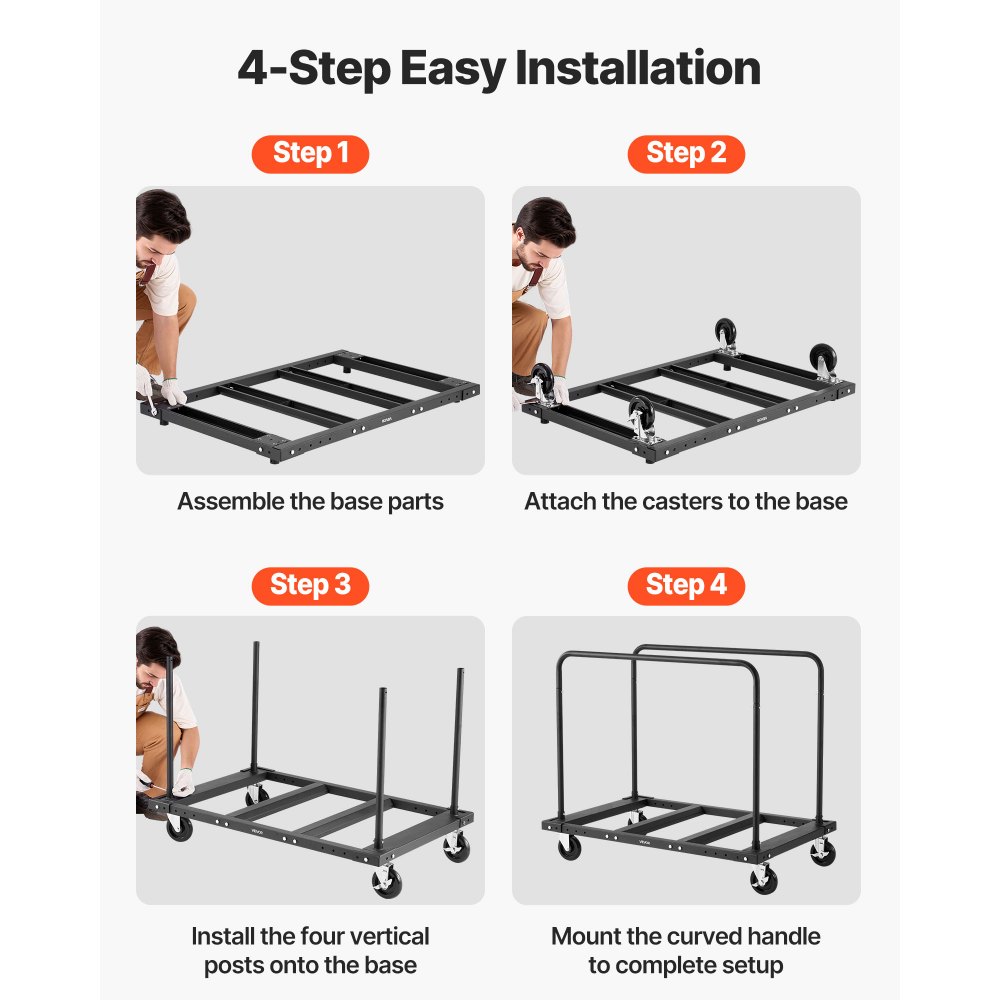 4-Step Easy Installation

Step 1

Assemble the base parts

Step 2

Attach the casters to the base

Step 3

Install the four vertical posts onto the base

Step 4

Mount the curved handle to complete setup