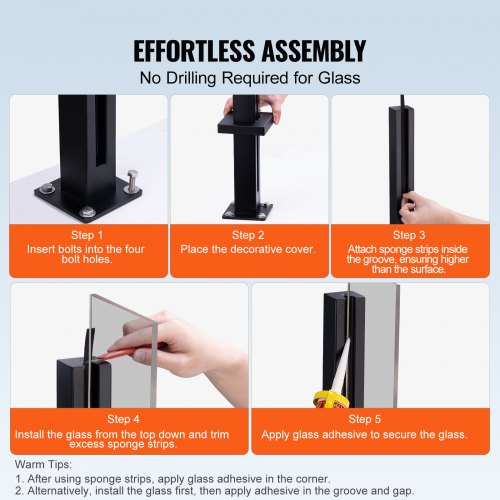 EFFORTLESS ASSEMBLY
No Drilling Required for Glass

Step 1
Insert bolts into the four bolt holes.

Step 2
Place the decorative cover.

Step 3
Attach sponge strips inside the groove, ensuring higher than the surface.

Step 4
Install the glass from the top down and trim excess sponge strips.

Step 5
Apply glass adhesive to secure the glass.

Warm Tips:
1. After using sponge strips, apply glass adhesive in the corner.
2. Alternatively, install the glass first, then apply adhesive in the groove and gap.