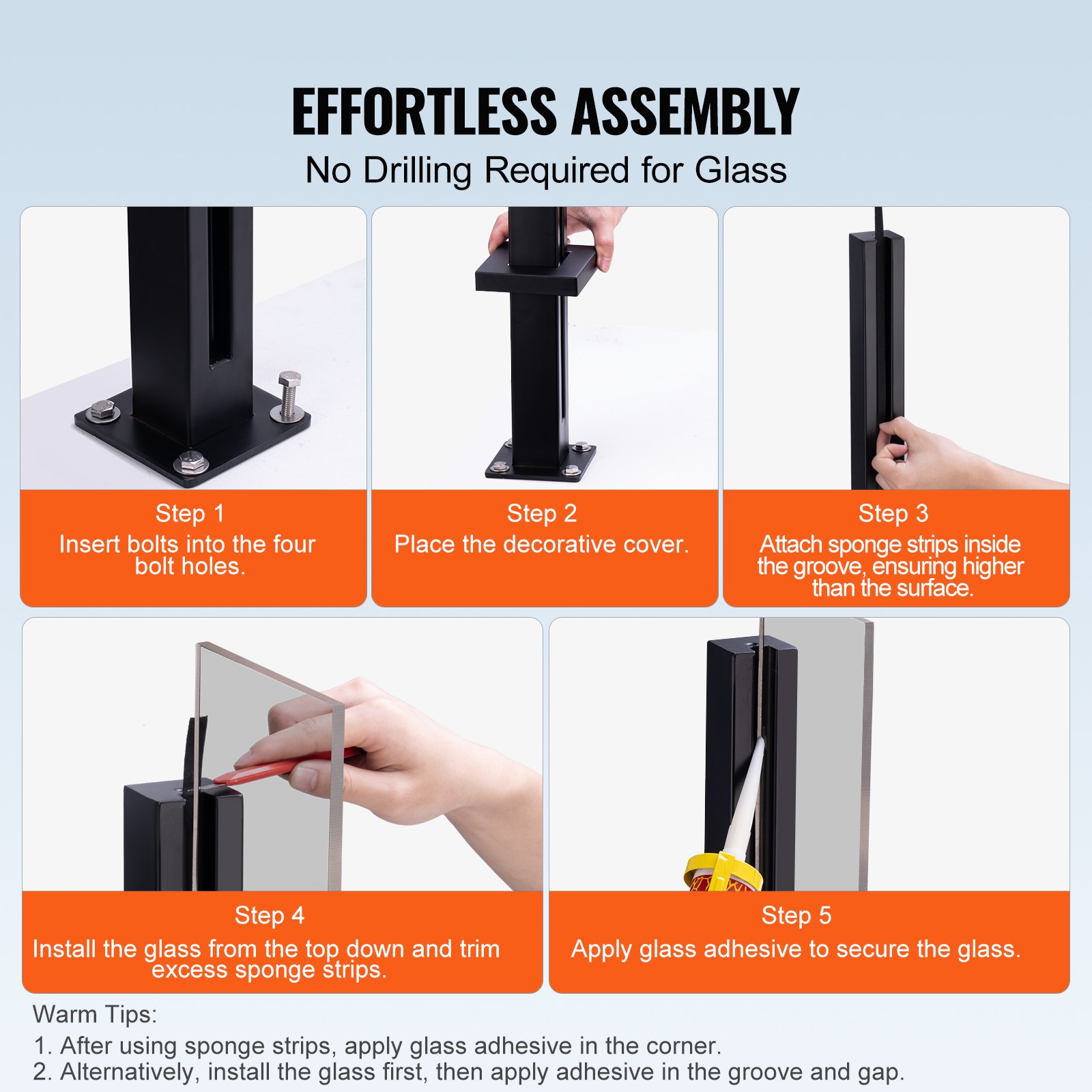 EFFORTLESS ASSEMBLY
No Drilling Required for Glass

Step 1
Insert bolts into the four bolt holes.

Step 2
Place the decorative cover.

Step 3
Attach sponge strips inside the groove, ensuring higher than the surface.

Step 4
Install the glass from the top down and trim excess sponge strips.

Step 5
Apply glass adhesive to secure the glass.

Warm Tips:
1. After using sponge strips, apply glass adhesive in the corner.
2. Alternatively, install the glass first, then apply adhesive in the groove and gap.