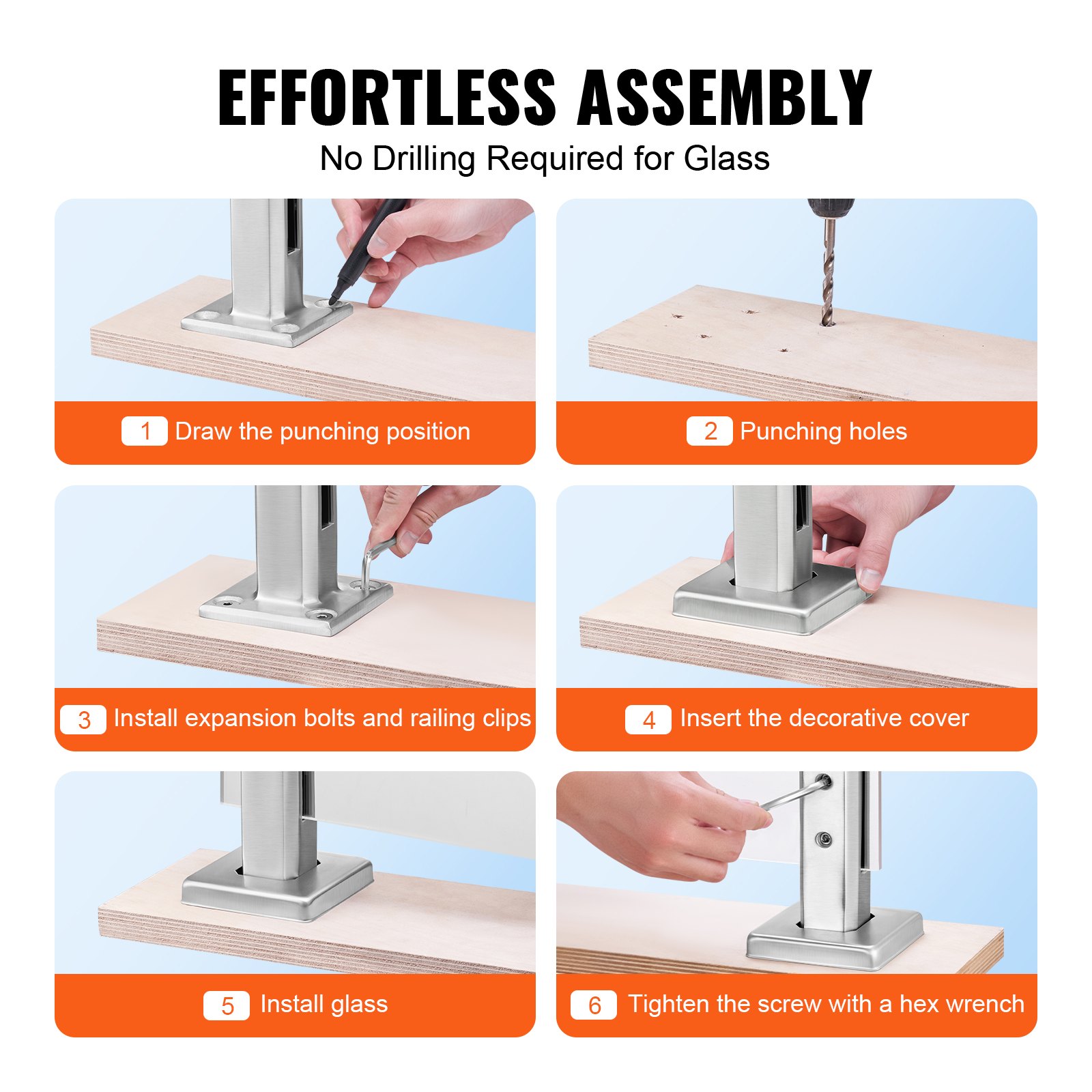 EFFORTLESS ASSEMBLY
No Drilling Required for Glass

1 Draw the punching position

2 Punching holes

3 Install expansion bolts and railing clips

4 Insert the decorative cover

5 Install glass

6 Tighten the screw with a hex wrench