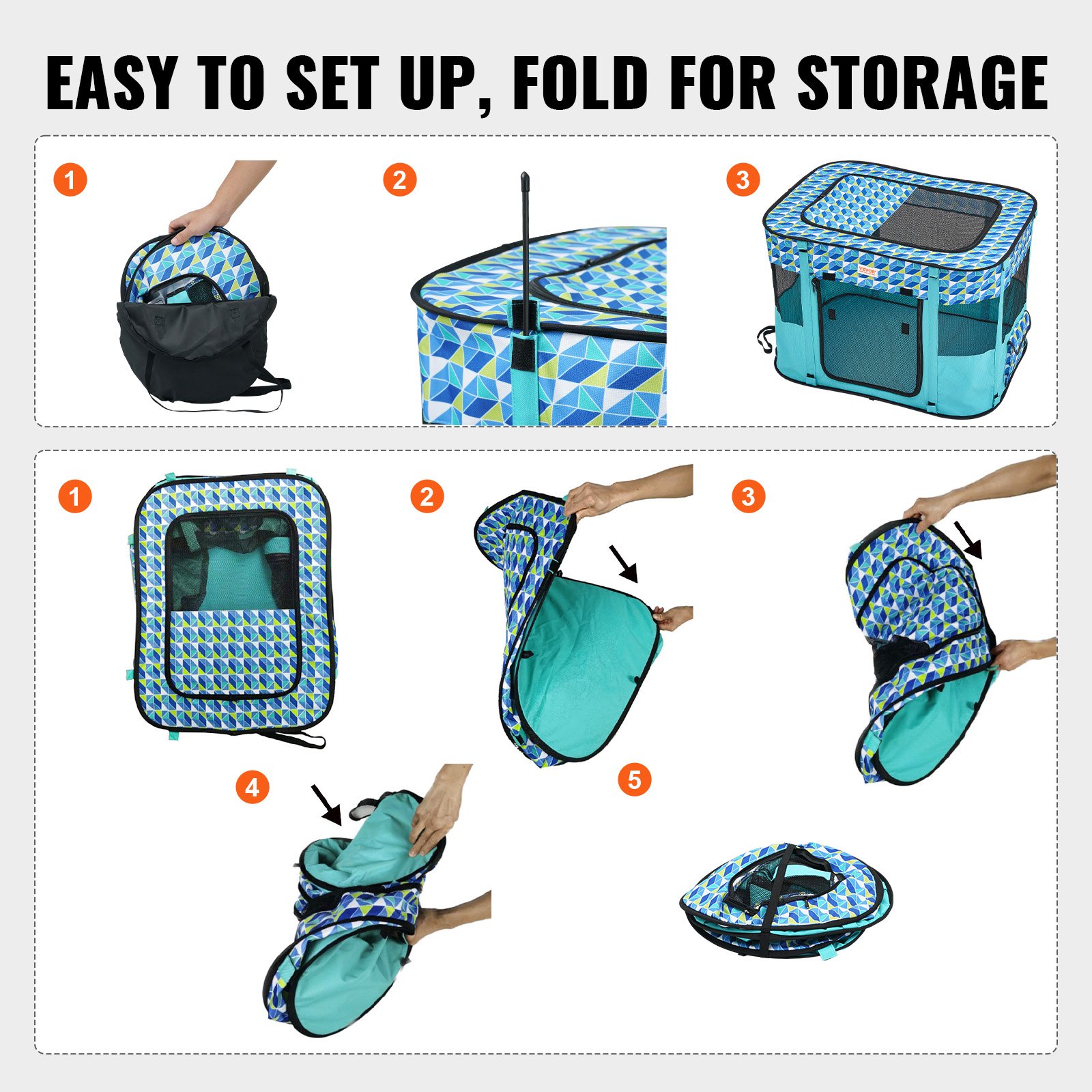 EASY TO SET UP, FOLD FOR STORAGE

1

2

3

VEVOR

1

2

3

4

5