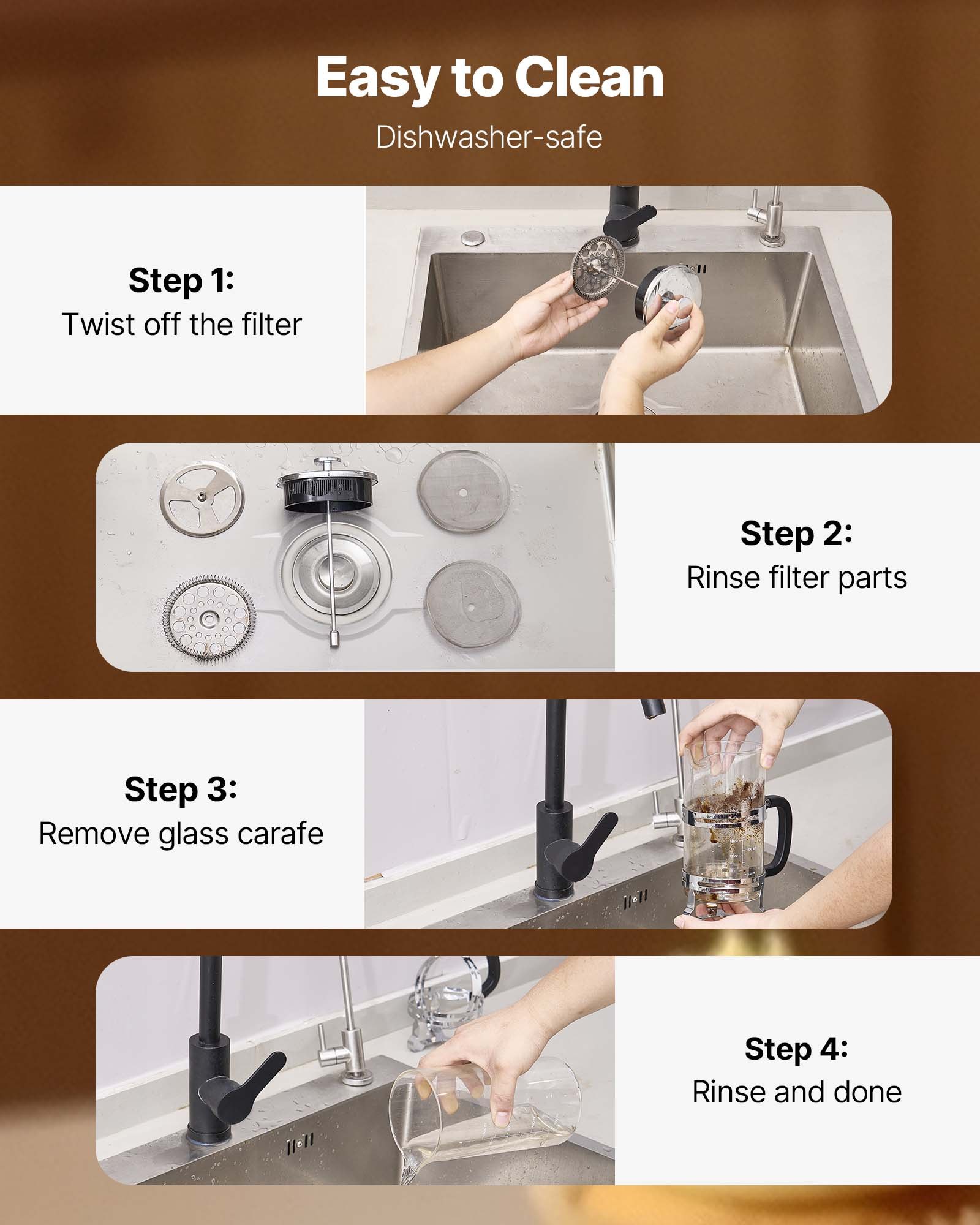 Easy to Clean

Dishwasher-safe

Step 1:
Twist off the filter

Step 2:
Rinse filter parts

Step 3:
Remove glass carafe

Step 4:
Rinse and done