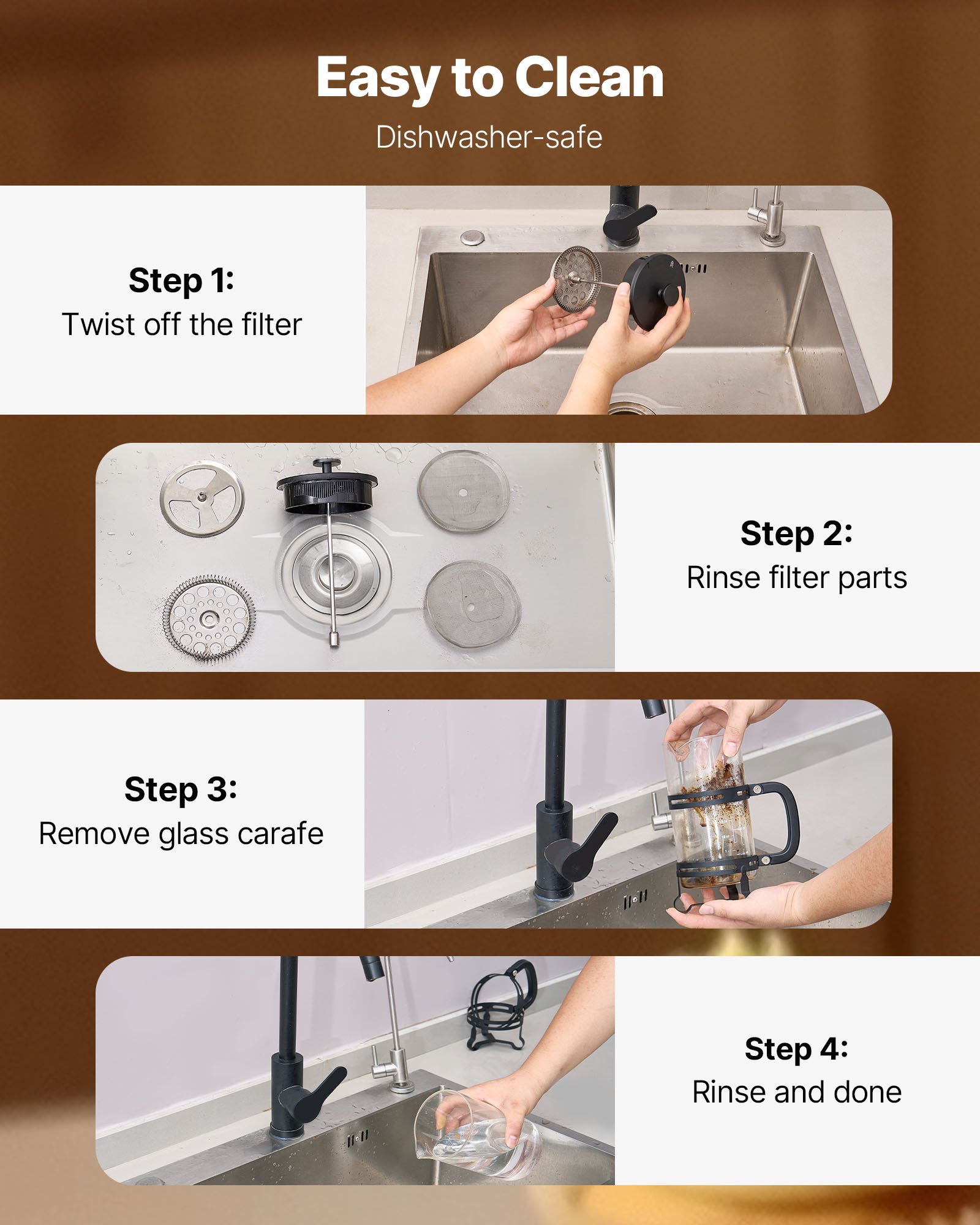 Easy to Clean
Dishwasher-safe

Step 1:
Twist off the filter

Step 2:
Rinse filter parts

Step 3:
Remove glass carafe

Step 4:
Rinse and done