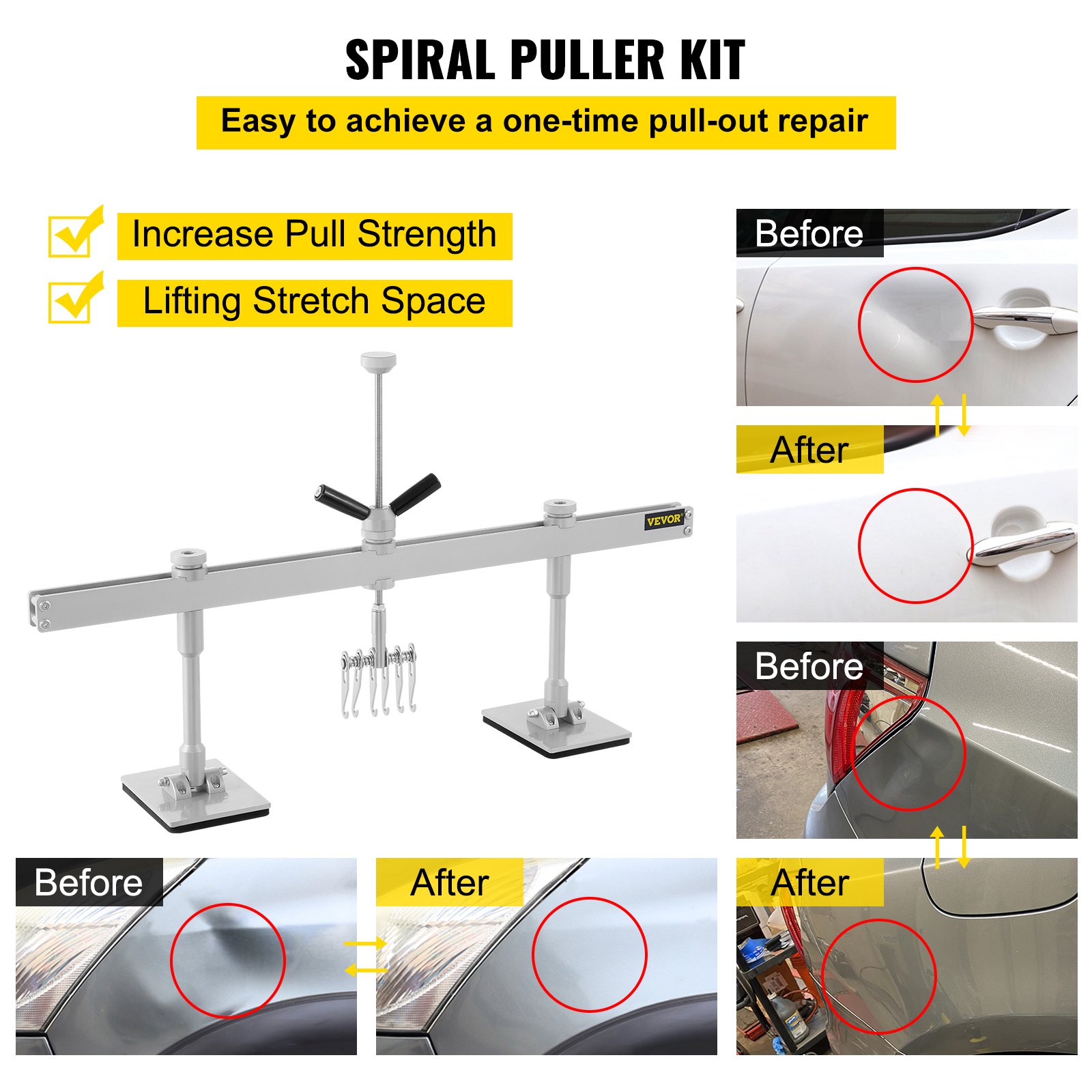 SPIRAL PULLER KIT

Easy to achieve a one-time pull-out repair

Increase Pull Strength

Lifting Stretch Space

VEVOR

Before

After

Before

After

Before

After