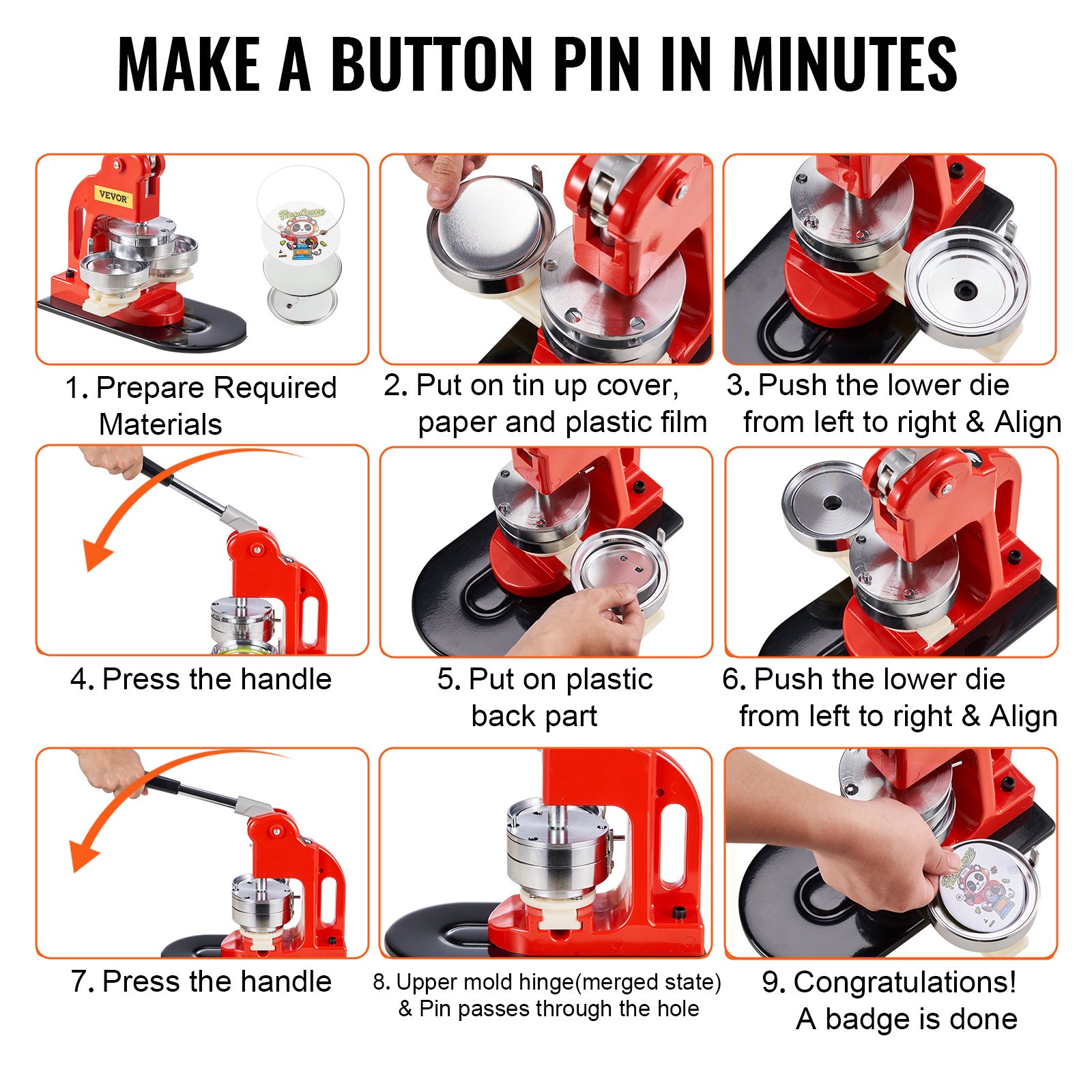 MAKE A BUTTON PIN IN MINUTES

VEVOR

1. Prepare Required Materials

2. Put on tin up cover, paper and plastic film

3. Push the lower die from left to right & Align

4. Press the handle

5. Put on plastic back part

6. Push the lower die from left to right & Align

7. Press the handle

8. Upper mold hinge(merged state) & Pin passes through the hole

9. Congratulations! A badge is done