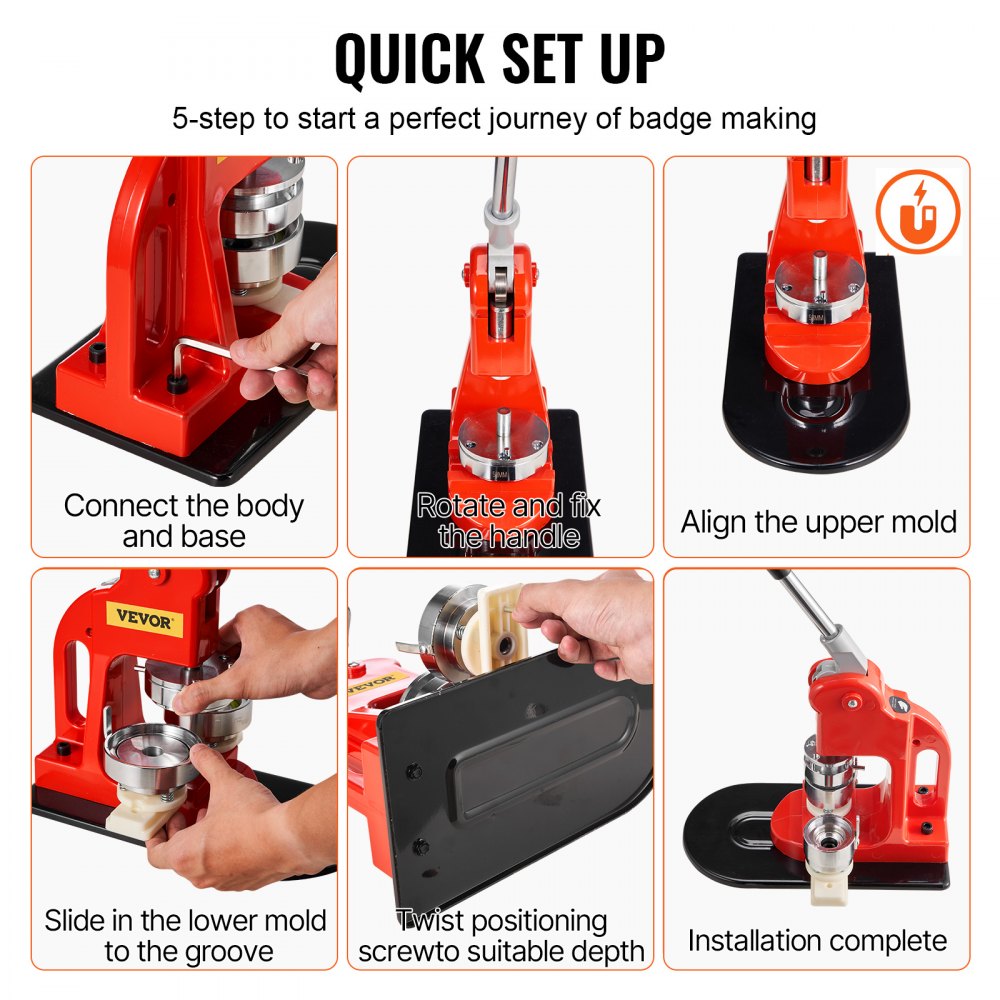 QUICK SET UP

5-step to start a perfect journey of badge making

Connect the body and base

Rotate and fix the handle

Align the upper mold

VEVOR

Slide in the lower mold to the groove

VEVOR

Twist positioning screwto suitable depth

Installation complete