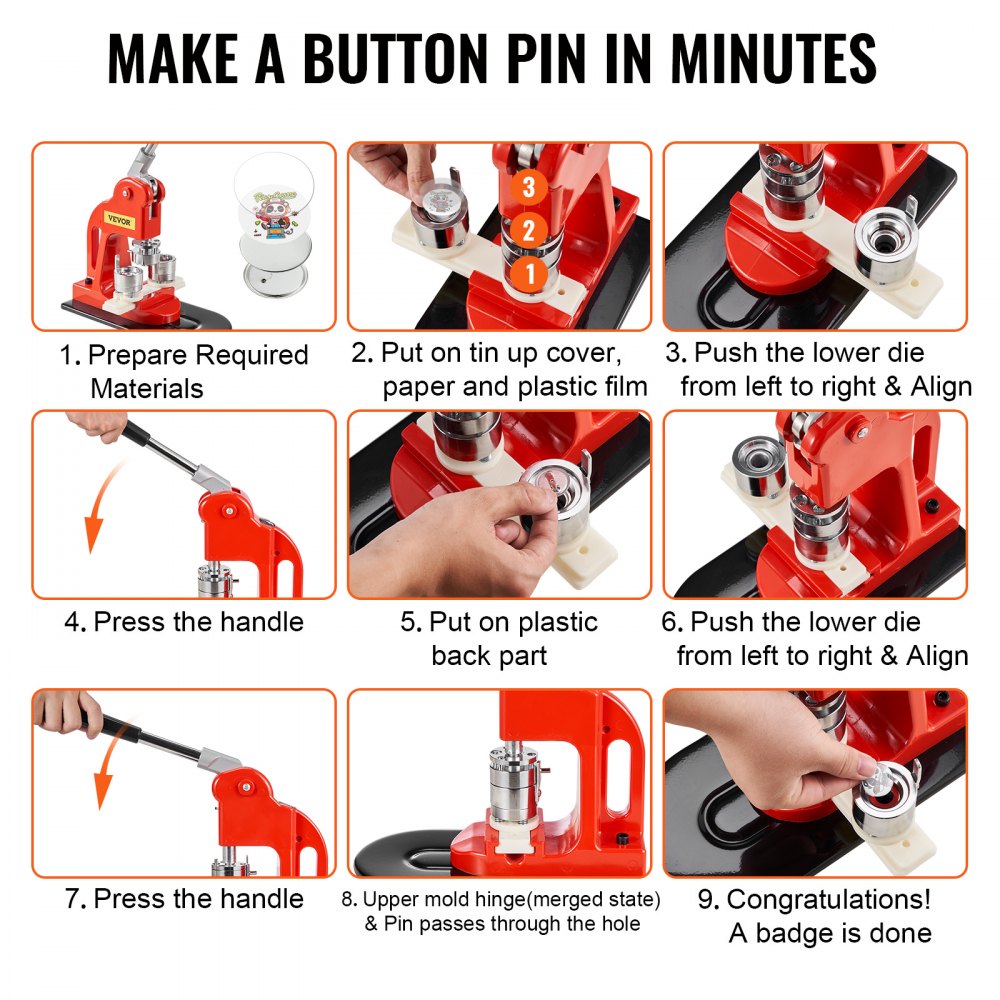 MAKE A BUTTON PIN IN MINUTES

VEVOR

1. Prepare Required Materials

3
2
1

2. Put on tin up cover, paper and plastic film

3. Push the lower die from left to right & Align

4. Press the handle

5. Put on plastic back part

6. Push the lower die from left to right & Align

7. Press the handle

8. Upper mold hinge(merged state) & Pin passes through the hole

9. Congratulations! A badge is done