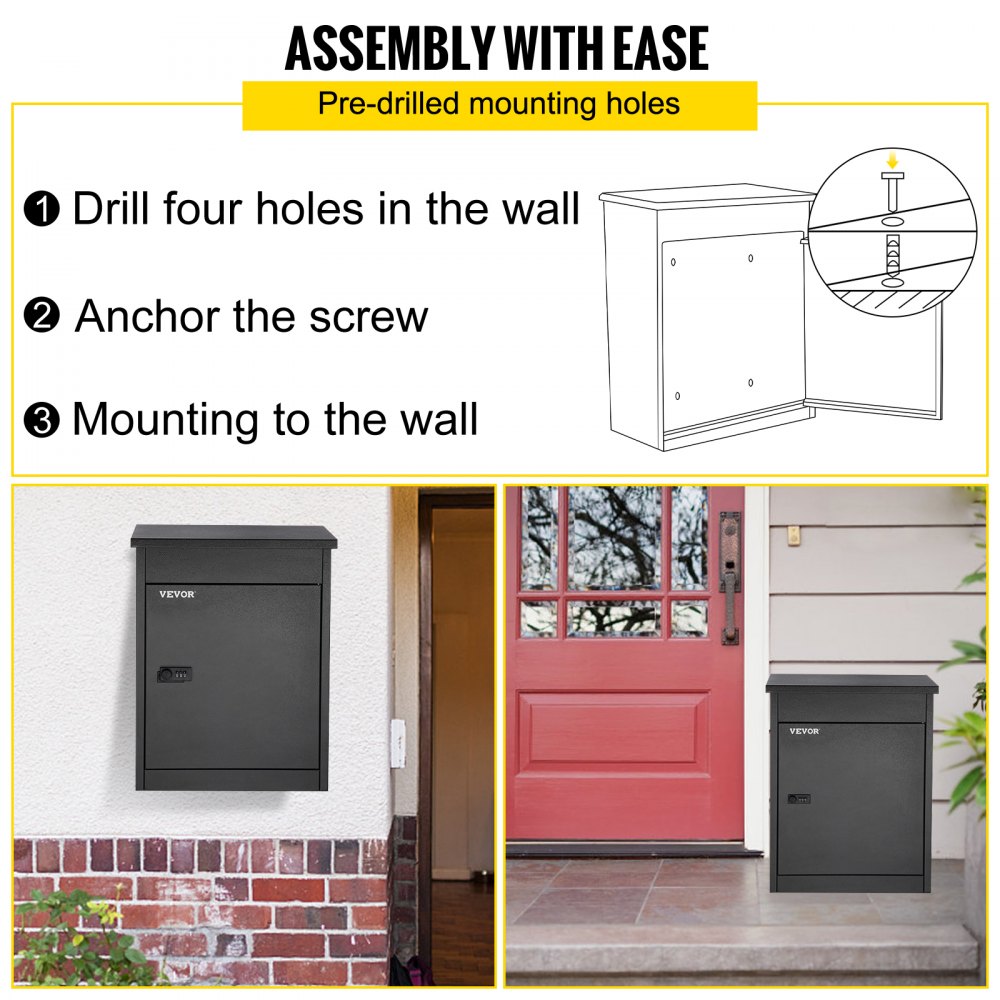 ASSEMBLY WITH EASE

Pre-drilled mounting holes

❶ Drill four holes in the wall

❷ Anchor the screw

❸ Mounting to the wall

VEVOR

VEVOR