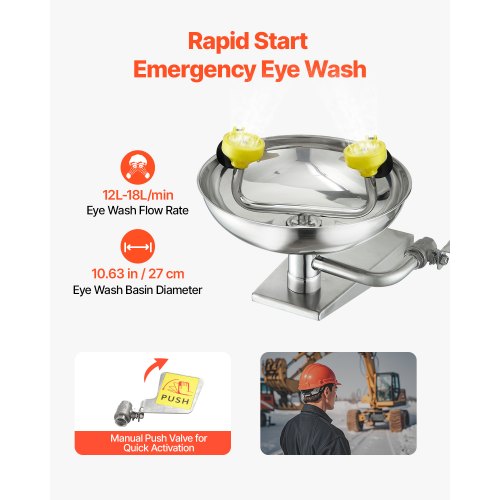 Rapid Start
Emergency Eye Wash

12L-18L/min
Eye Wash Flow Rate

10.63 in / 27 cm
Eye Wash Basin Diameter

PUSH

Manual Push Valve for Quick Activation