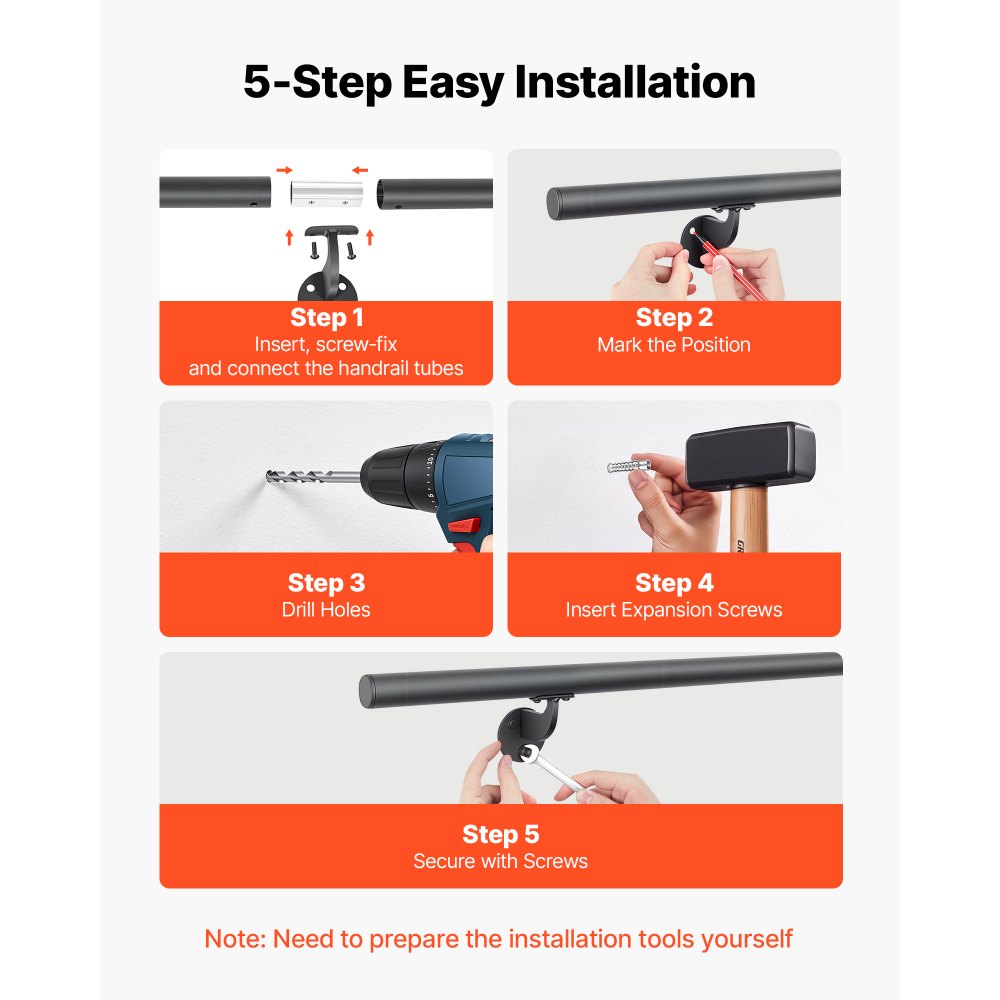 5-Step Easy Installation

Step 1
Insert, screw-fix and connect the handrail tubes

Step 2
Mark the Position

Step 3
Drill Holes

Step 4
Insert Expansion Screws

Step 5
Secure with Screws

Note: Need to prepare the installation tools yourself