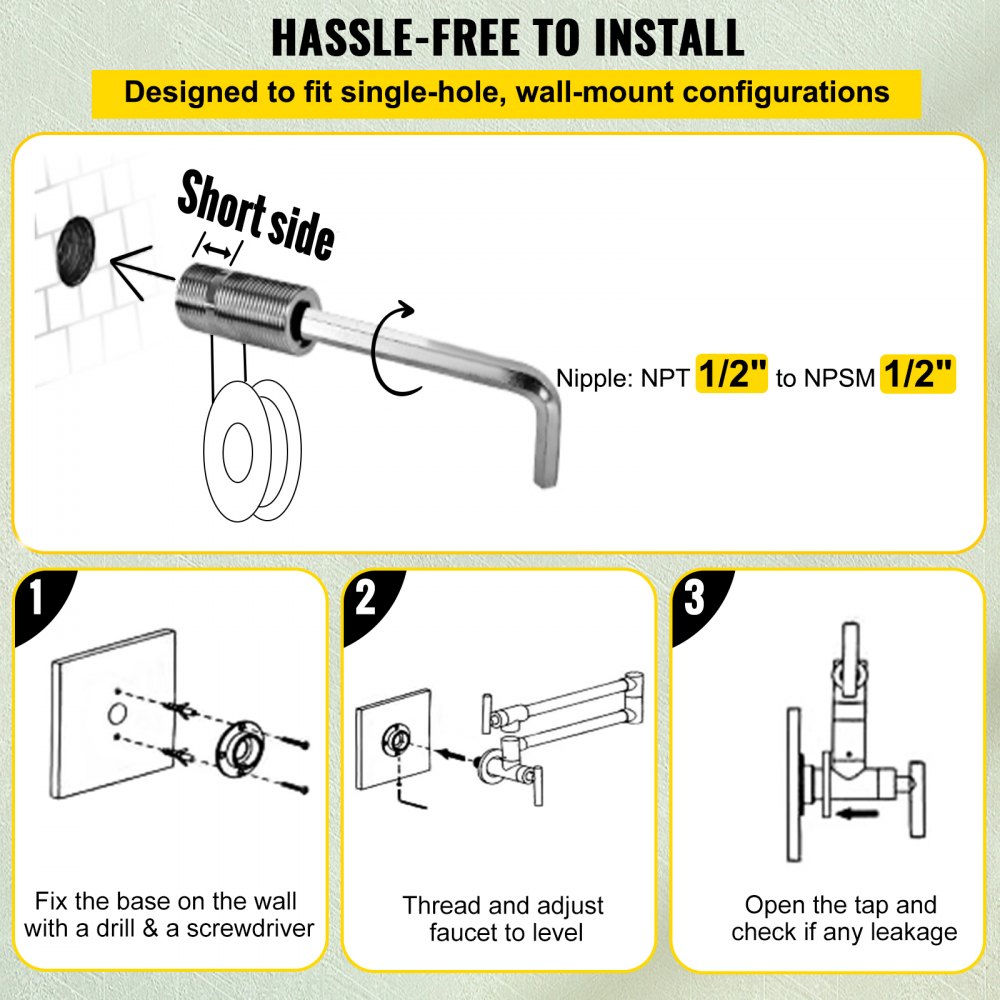 HASSLE-FREE TO INSTALL

Designed to fit single-hole, wall-mount configurations

Short side

Nipple: NPT 1/2" to NPSM 1/2"

1

Fix the base on the wall with a drill & a screwdriver

2

Thread and adjust faucet to level

3

Open the tap and check if any leakage