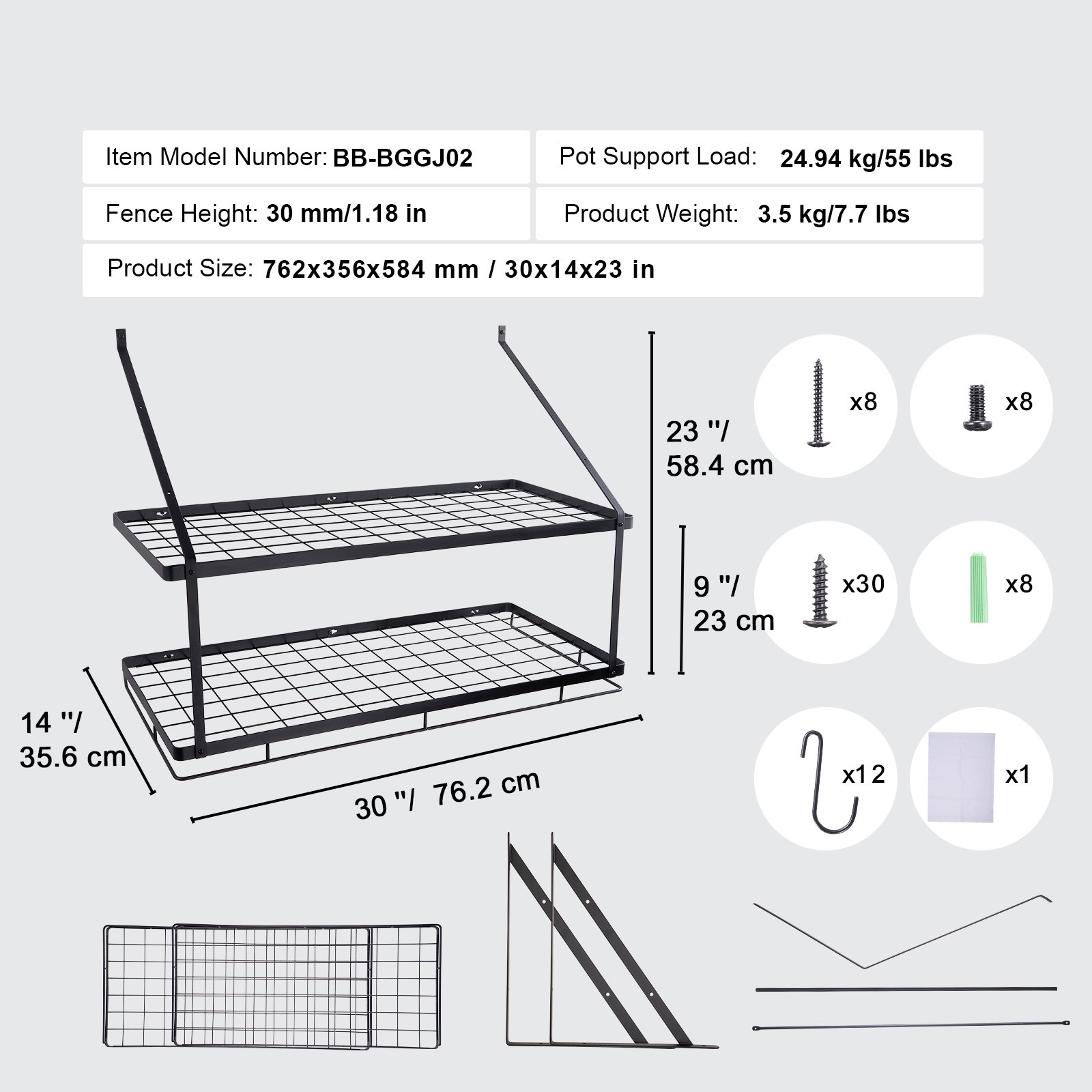 Item Model Number: BB-BGGJ02

Pot Support Load: 24.94 kg/55 lbs

Fence Height: 30 mm/1.18 in

Product Weight: 3.5 kg/7.7 lbs

Product Size: 762x356x584 mm / 30x14x23 in

23 "/ 58.4 cm

9 "/ 23 cm

14 "/ 35.6 cm

30 "/ 76.2 cm

x8

x8

x30

x8

x12

x1