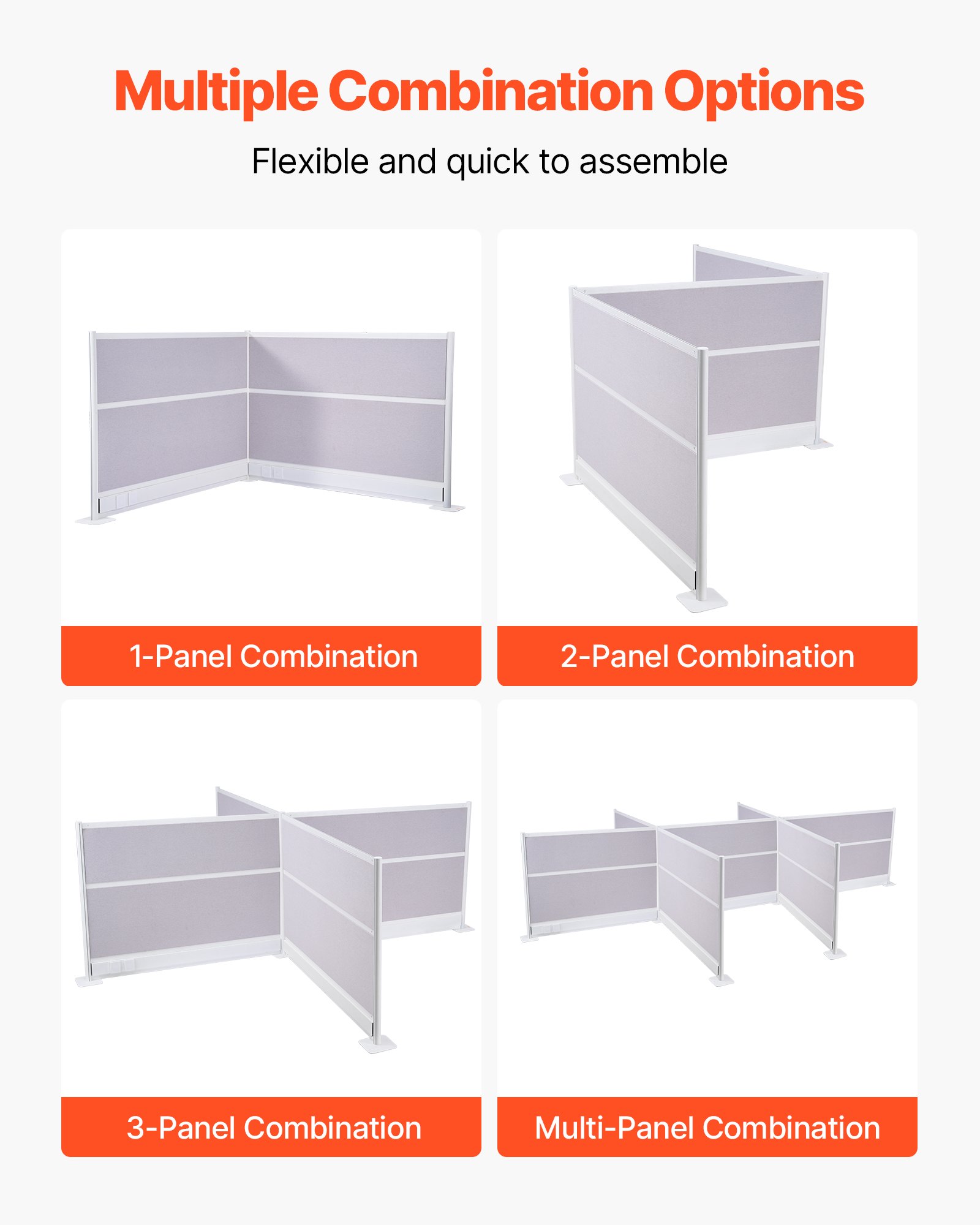 Multiple Combination Options

Flexible and quick to assemble

1-Panel Combination

2-Panel Combination

3-Panel Combination

Multi-Panel Combination