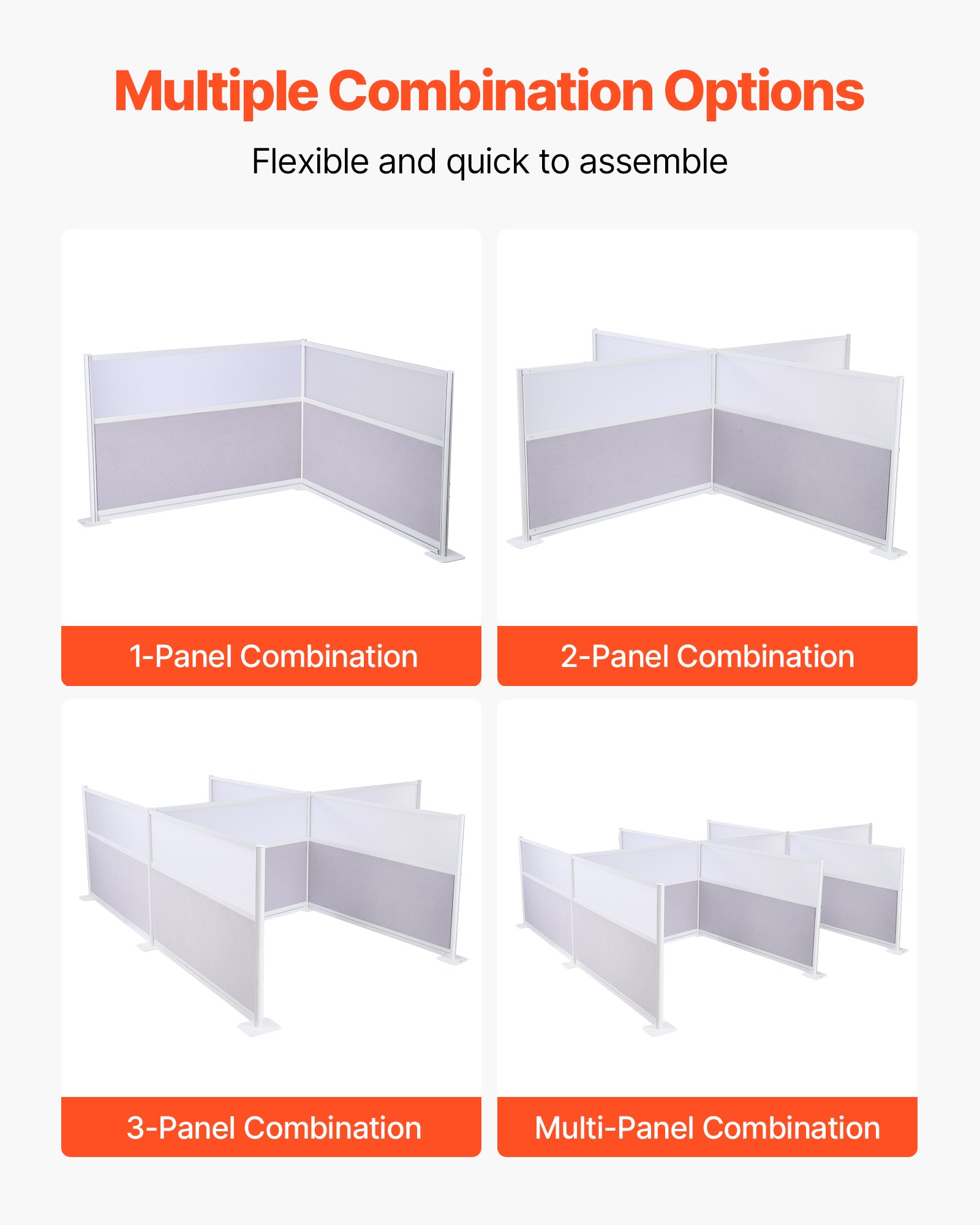 Multiple Combination Options

Flexible and quick to assemble

1-Panel Combination

2-Panel Combination

3-Panel Combination

Multi-Panel Combination