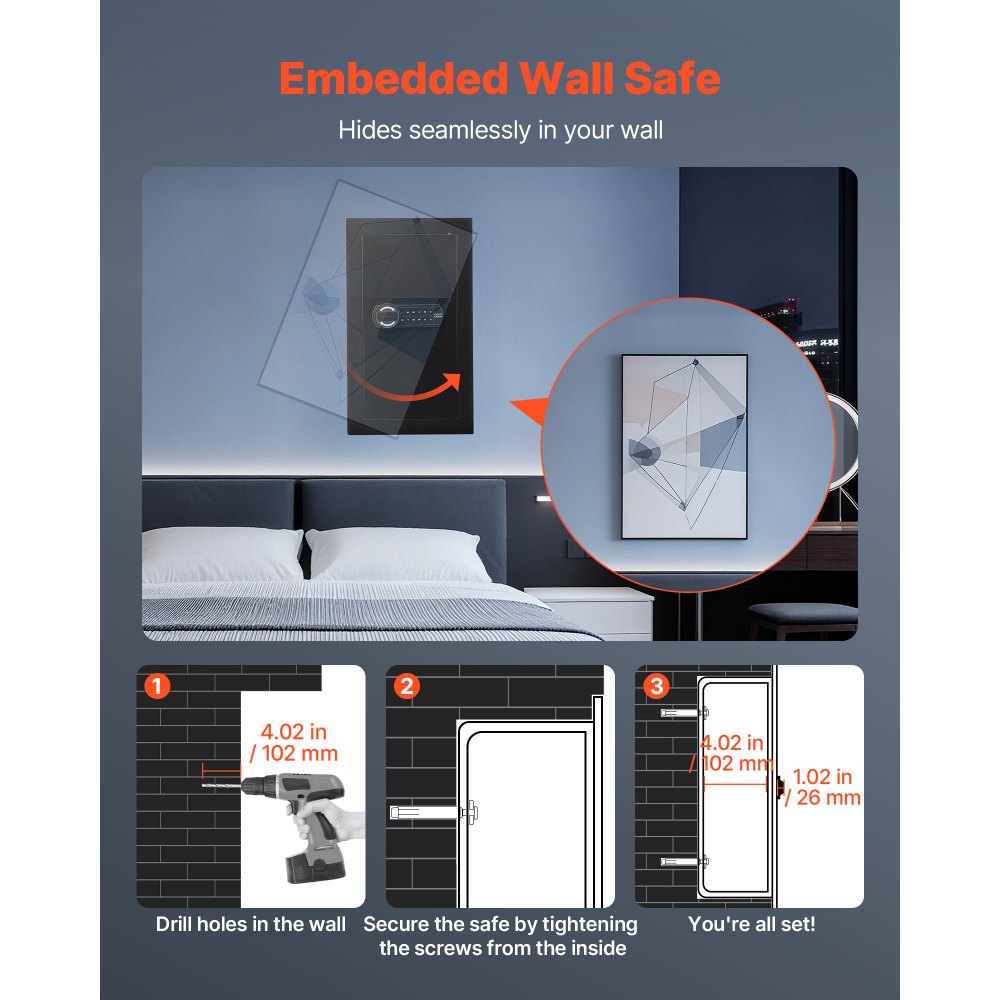 Embedded Wall Safe

Hides seamlessly in your wall

1

4.02 in / 102 mm

Drill holes in the wall

2

Secure the safe by tightening the screws from the inside

3

4.02 in / 102 mm

1.02 in / 26 mm

You're all set!