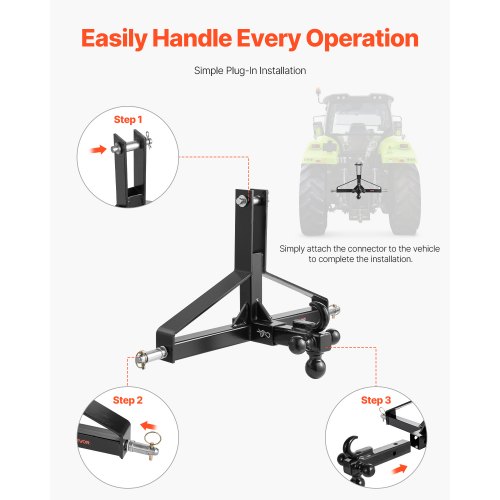 Easily Handle Every Operation

Simple Plug-In Installation

Step 1

Simply attach the connector to the vehicle to complete the installation.

Step 2

Step 3