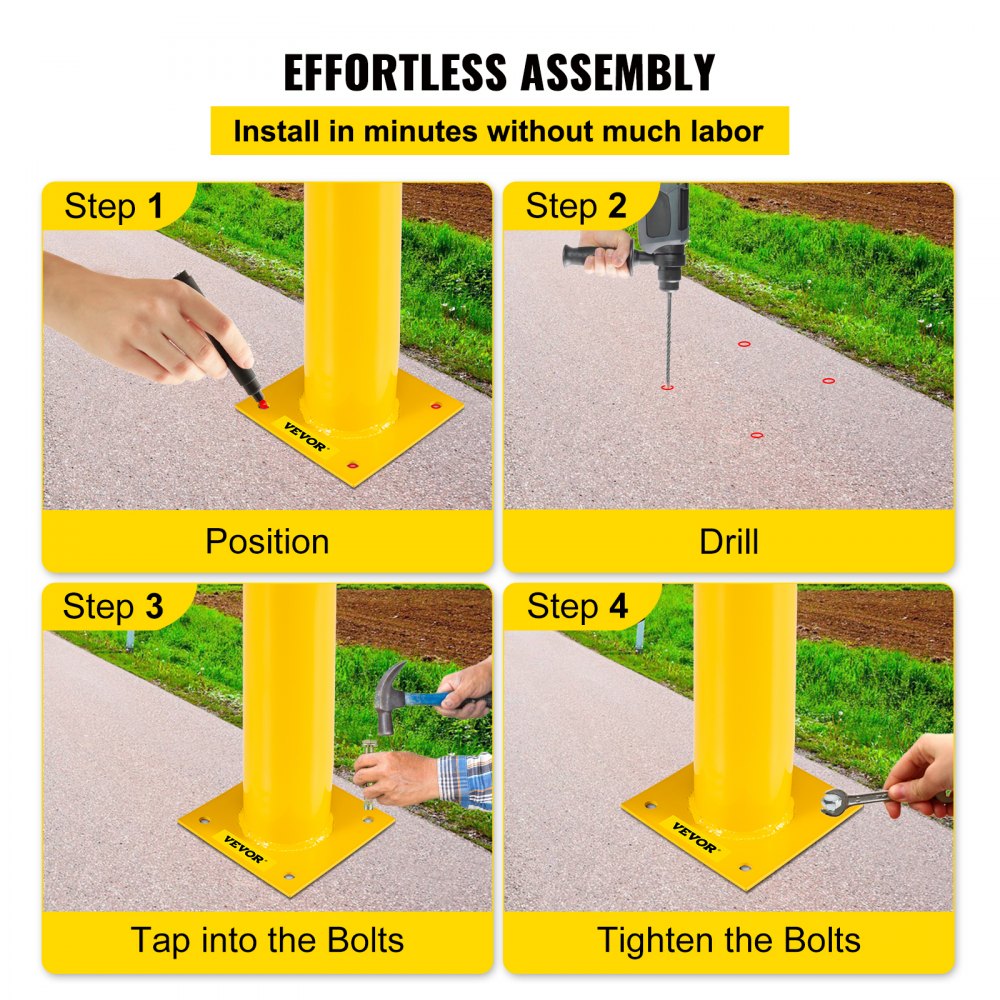 EFFORTLESS ASSEMBLY

Install in minutes without much labor

Step 1

VEVOR

Position

Step 2

Drill

Step 3

VEVOR

Tap into the Bolts

Step 4

VEVOR

Tighten the Bolts