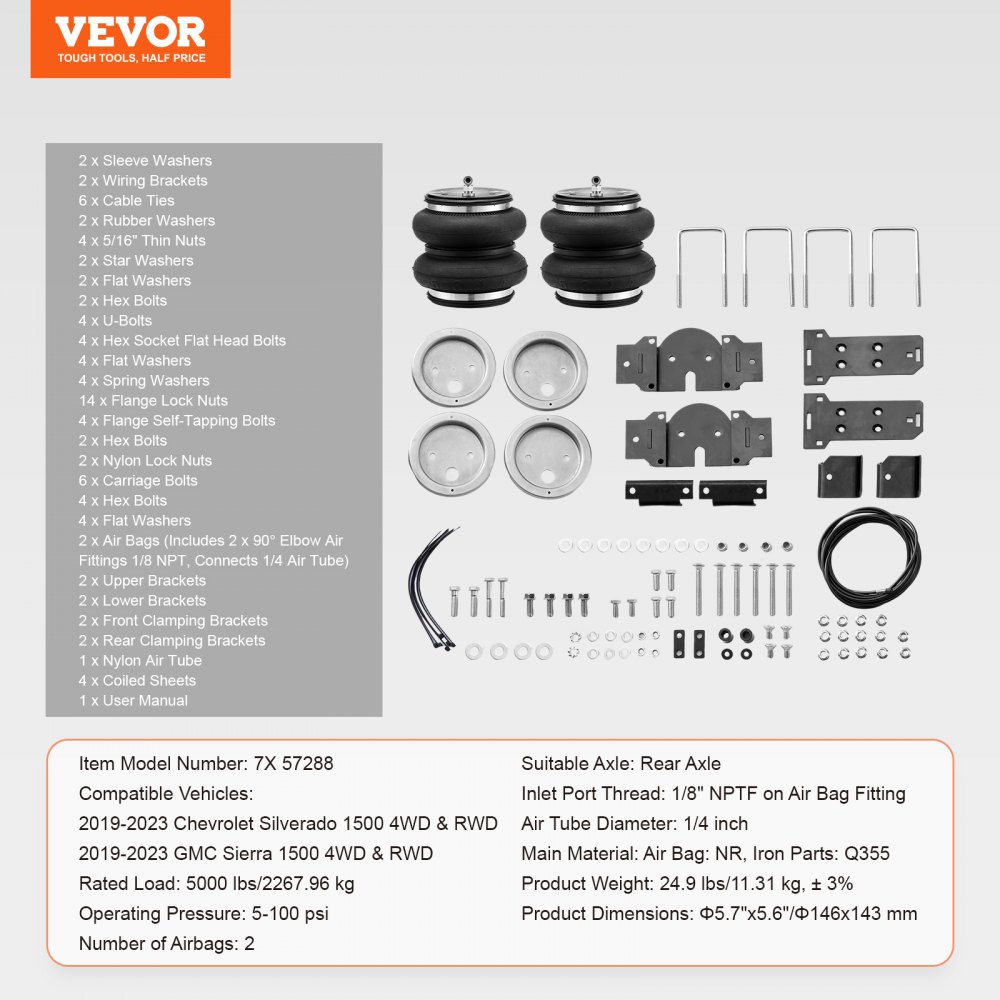 VEVOR
TOUGH TOOLS, HALF PRICE

2 x Sleeve Washers
2 x Wiring Brackets
6 x Cable Ties
2 x Rubber Washers
4 x 5/16" Thin Nuts
2 x Star Washers
2 x Flat Washers
2 x Hex Bolts
4 x U-Bolts
4 x Hex Socket Flat Head Bolts
4 x Flat Washers
4 x Spring Washers
14 x Flange Lock Nuts
4 x Flange Self-Tapping Bolts
2 x Hex Bolts
2 x Nylon Lock Nuts
6 x Carriage Bolts
4 x Hex Bolts
4 x Flat Washers
2 x Air Bags (Includes 2 x 90° Elbow Air Fittings 1/8 NPT, Connects 1/4 Air Tube)
2 x Upper Brackets
2 x Lower Brackets
2 x Front Clamping Brackets
2 x Rear Clamping Brackets
1 x Nylon Air Tube
4 x Coiled Sheets
1 x User Manual

Item Model Number: 7X 57288
Compatible Vehicles:
2019-2023 Chevrolet Silverado 1500 4WD & RWD
2019-2023 GMC Sierra 1500 4WD & RWD
Rated Load: 5000 lbs/2267.96 kg
Operating Pressure: 5-100 psi
Number of Airbags: 2

Suitable Axle: Rear Axle
Inlet Port Thread: 1/8" NPTF on Air Bag Fitting
Air Tube Diameter: 1/4 inch
Main Material: Air Bag: NR, Iron Parts: Q355
Product Weight: 24.9 lbs/11.31 kg, ± 3%
Product Dimensions: Φ5.7"x5.6"/Φ146x143 mm