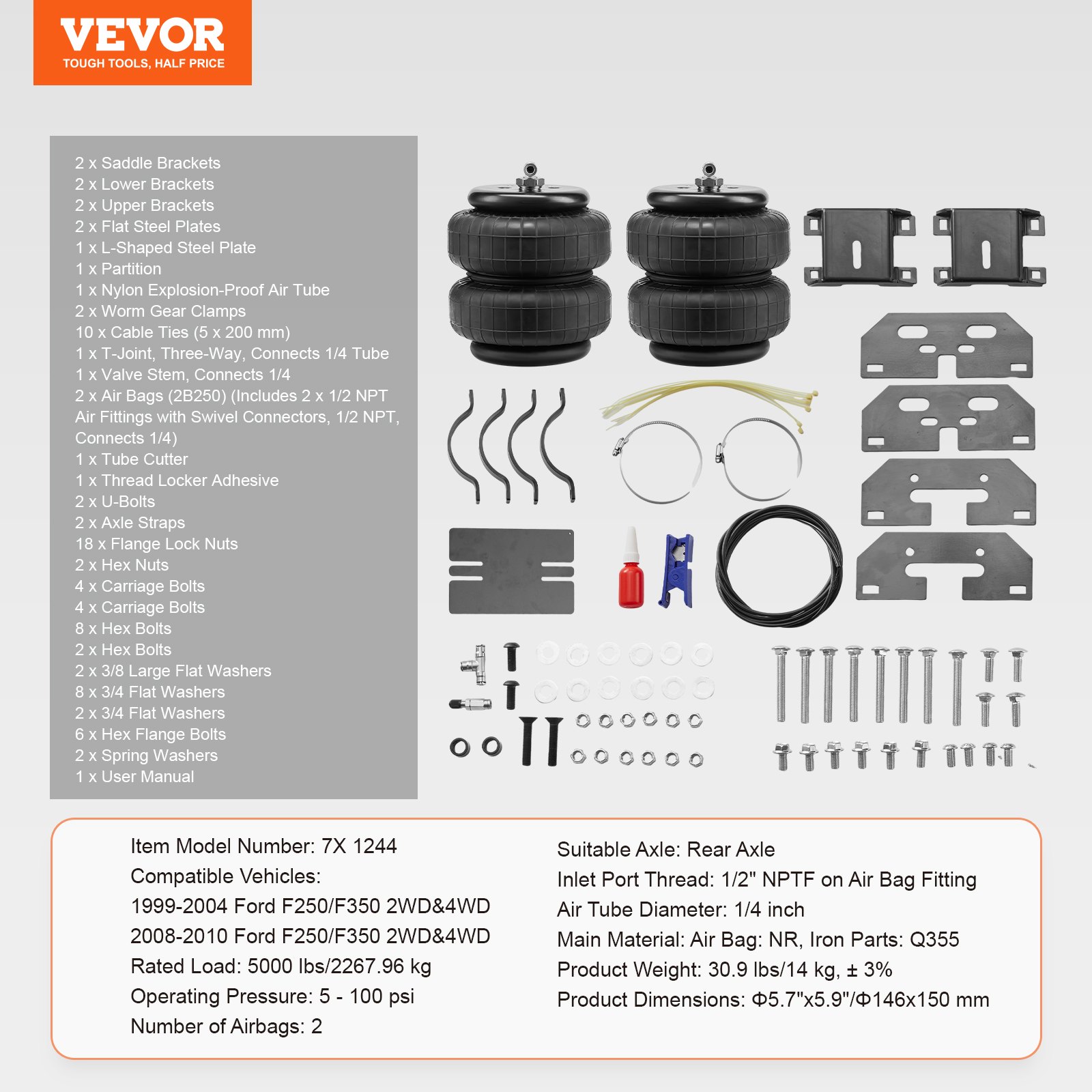 VEVOR
TOUGH TOOLS, HALF PRICE

2 x Saddle Brackets
2 x Lower Brackets
2 x Upper Brackets
2 x Flat Steel Plates
1 x L-Shaped Steel Plate
1 x Partition
1 x Nylon Explosion-Proof Air Tube
2 x Worm Gear Clamps
10 x Cable Ties (5 x 200 mm)
1 x T-Joint, Three-Way, Connects 1/4 Tube
1 x Valve Stem, Connects 1/4
2 x Air Bags (2B250) (Includes 2 x 1/2 NPT Air Fittings with Swivel Connectors, 1/2 NPT, Connects 1/4)
1 x Tube Cutter
1 x Thread Locker Adhesive
2 x U-Bolts
2 x Axle Straps
18 x Flange Lock Nuts
2 x Hex Nuts
4 x Carriage Bolts
4 x Carriage Bolts
8 x Hex Bolts
2 x Hex Bolts
2 x 3/8 Large Flat Washers
8 x 3/4 Flat Washers
2 x 3/4 Flat Washers
6 x Hex Flange Bolts
2 x Spring Washers
1 x User Manual

Item Model Number: 7X 1244
Compatible Vehicles:
1999-2004 Ford F250/F350 2WD&4WD
2008-2010 Ford F250/F350 2WD&4WD
Rated Load: 5000 lbs/2267.96 kg
Operating Pressure: 5 - 100 psi
Number of Airbags: 2

Suitable Axle: Rear Axle
Inlet Port Thread: 1/2" NPTF on Air Bag Fitting
Air Tube Diameter: 1/4 inch
Main Material: Air Bag: NR, Iron Parts: Q355
Product Weight: 30.9 lbs/14 kg, ± 3%
Product Dimensions: Φ5.7"x5.9"/Φ146x150 mm