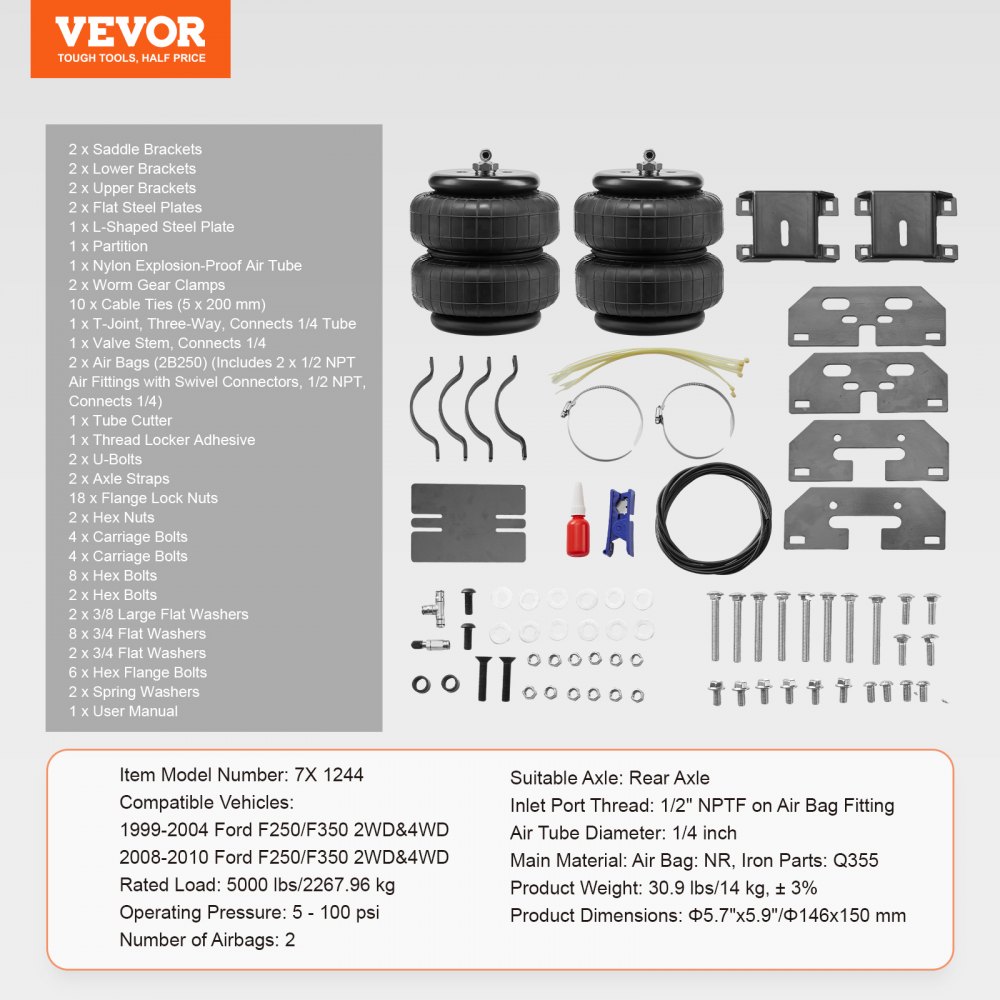 VEVOR
TOUGH TOOLS, HALF PRICE

2 x Saddle Brackets
2 x Lower Brackets
2 x Upper Brackets
2 x Flat Steel Plates
1 x L-Shaped Steel Plate
1 x Partition
1 x Nylon Explosion-Proof Air Tube
2 x Worm Gear Clamps
10 x Cable Ties (5 x 200 mm)
1 x T-Joint, Three-Way, Connects 1/4 Tube
1 x Valve Stem, Connects 1/4
2 x Air Bags (2B250) (Includes 2 x 1/2 NPT Air Fittings with Swivel Connectors, 1/2 NPT, Connects 1/4)
1 x Tube Cutter
1 x Thread Locker Adhesive
2 x U-Bolts
2 x Axle Straps
18 x Flange Lock Nuts
2 x Hex Nuts
4 x Carriage Bolts
4 x Carriage Bolts
8 x Hex Bolts
2 x Hex Bolts
2 x 3/8 Large Flat Washers
8 x 3/4 Flat Washers
2 x 3/4 Flat Washers
6 x Hex Flange Bolts
2 x Spring Washers
1 x User Manual

Item Model Number: 7X 1244
Compatible Vehicles:
1999-2004 Ford F250/F350 2WD&4WD
2008-2010 Ford F250/F350 2WD&4WD
Rated Load: 5000 lbs/2267.96 kg
Operating Pressure: 5 - 100 psi
Number of Airbags: 2

Suitable Axle: Rear Axle
Inlet Port Thread: 1/2" NPTF on Air Bag Fitting
Air Tube Diameter: 1/4 inch
Main Material: Air Bag: NR, Iron Parts: Q355
Product Weight: 30.9 lbs/14 kg, ± 3%
Product Dimensions: Φ5.7"x5.9"/Φ146x150 mm