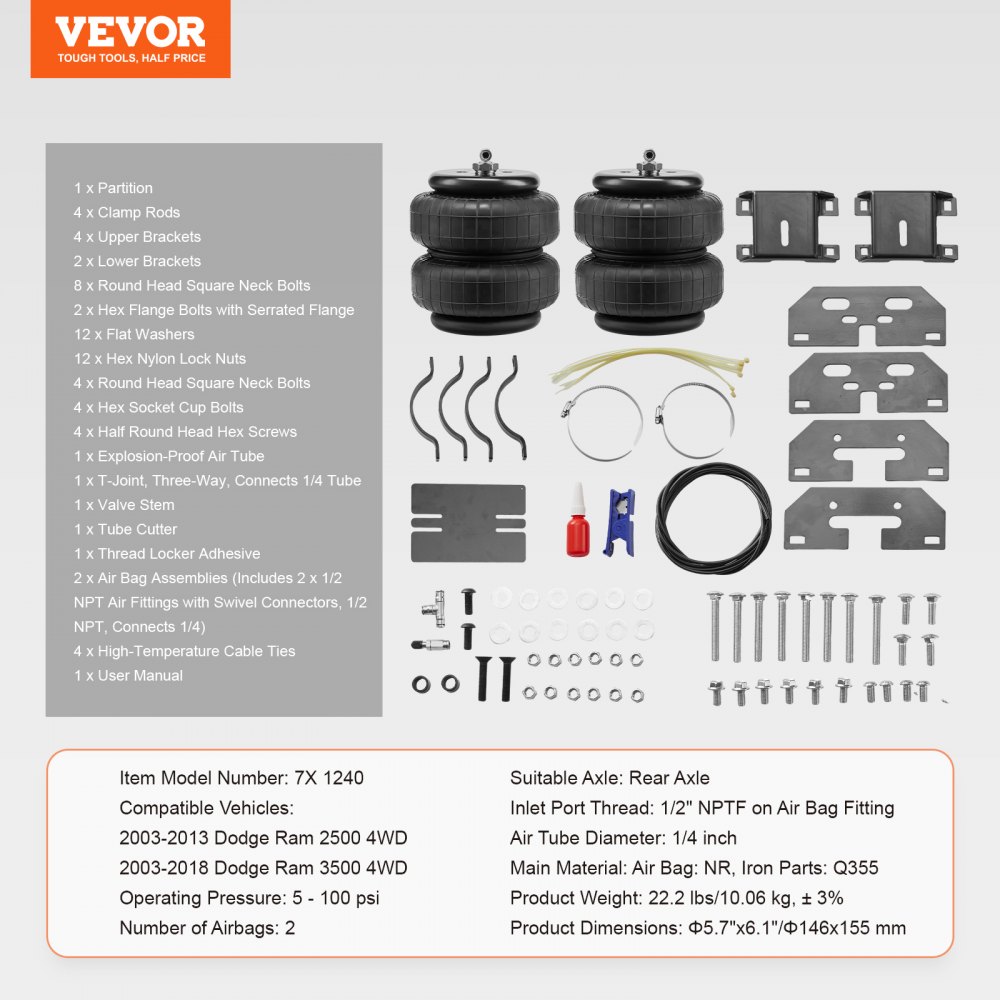 VEVOR
TOUGH TOOLS, HALF PRICE

1 x Partition
4 x Clamp Rods
4 x Upper Brackets
2 x Lower Brackets
8 x Round Head Square Neck Bolts
2 x Hex Flange Bolts with Serrated Flange
12 x Flat Washers
12 x Hex Nylon Lock Nuts
4 x Round Head Square Neck Bolts
4 x Hex Socket Cup Bolts
4 x Half Round Head Hex Screws
1 x Explosion-Proof Air Tube
1 x T-Joint, Three-Way, Connects 1/4 Tube
1 x Valve Stem
1 x Tube Cutter
1 x Thread Locker Adhesive
2 x Air Bag Assemblies (Includes 2 x 1/2 NPT Air Fittings with Swivel Connectors, 1/2 NPT, Connects 1/4)
4 x High-Temperature Cable Ties
1 x User Manual

Item Model Number: 7X 1240
Compatible Vehicles:
2003-2013 Dodge Ram 2500 4WD
2003-2018 Dodge Ram 3500 4WD
Operating Pressure: 5 - 100 psi
Number of Airbags: 2

Suitable Axle: Rear Axle
Inlet Port Thread: 1/2" NPTF on Air Bag Fitting
Air Tube Diameter: 1/4 inch
Main Material: Air Bag: NR, Iron Parts: Q355
Product Weight: 22.2 lbs/10.06 kg, ± 3%
Product Dimensions: Φ5.7"x6.1"/Φ146x155 mm